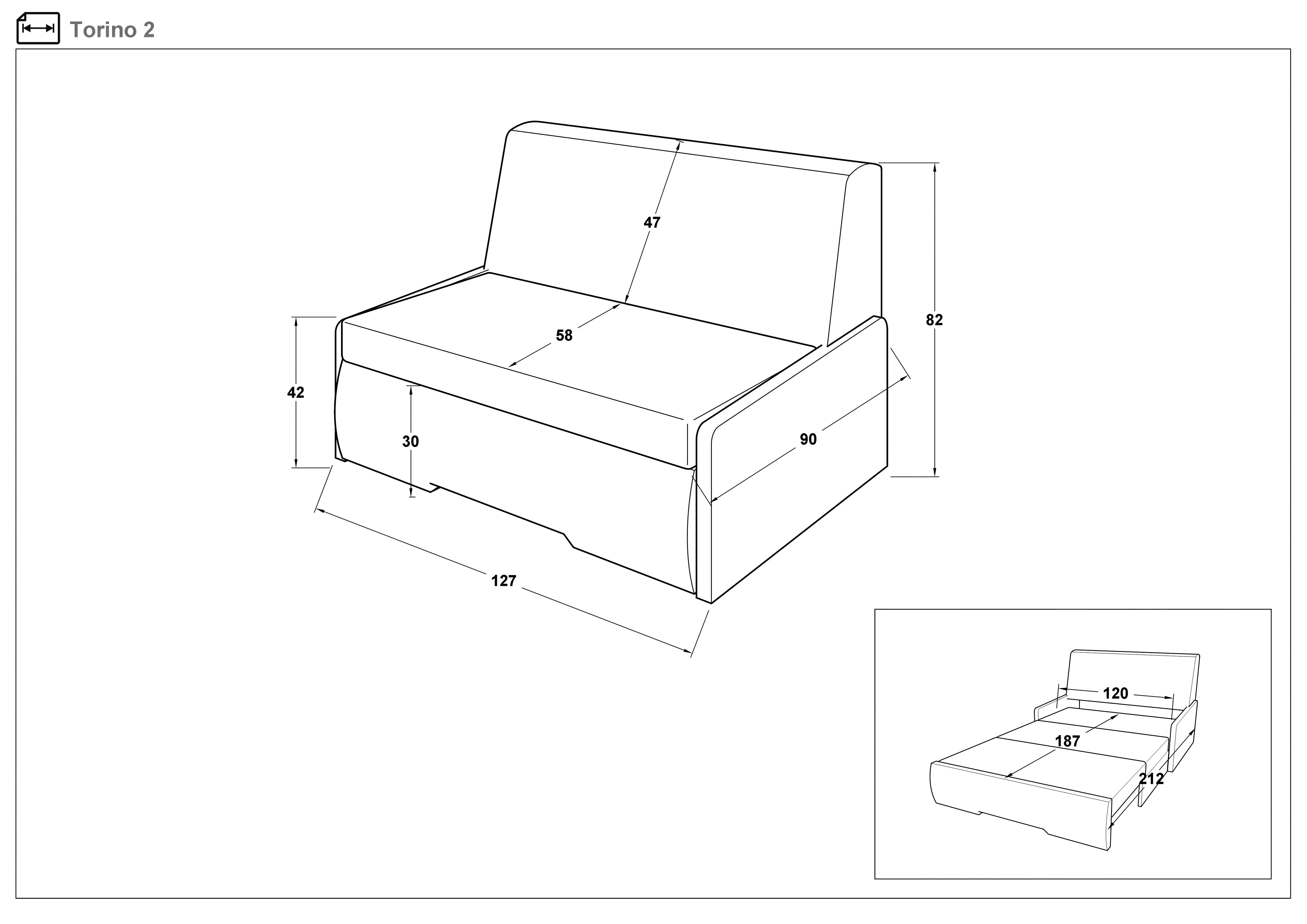 Torino 2

47

82

58

42

30

90

127

120

187

212