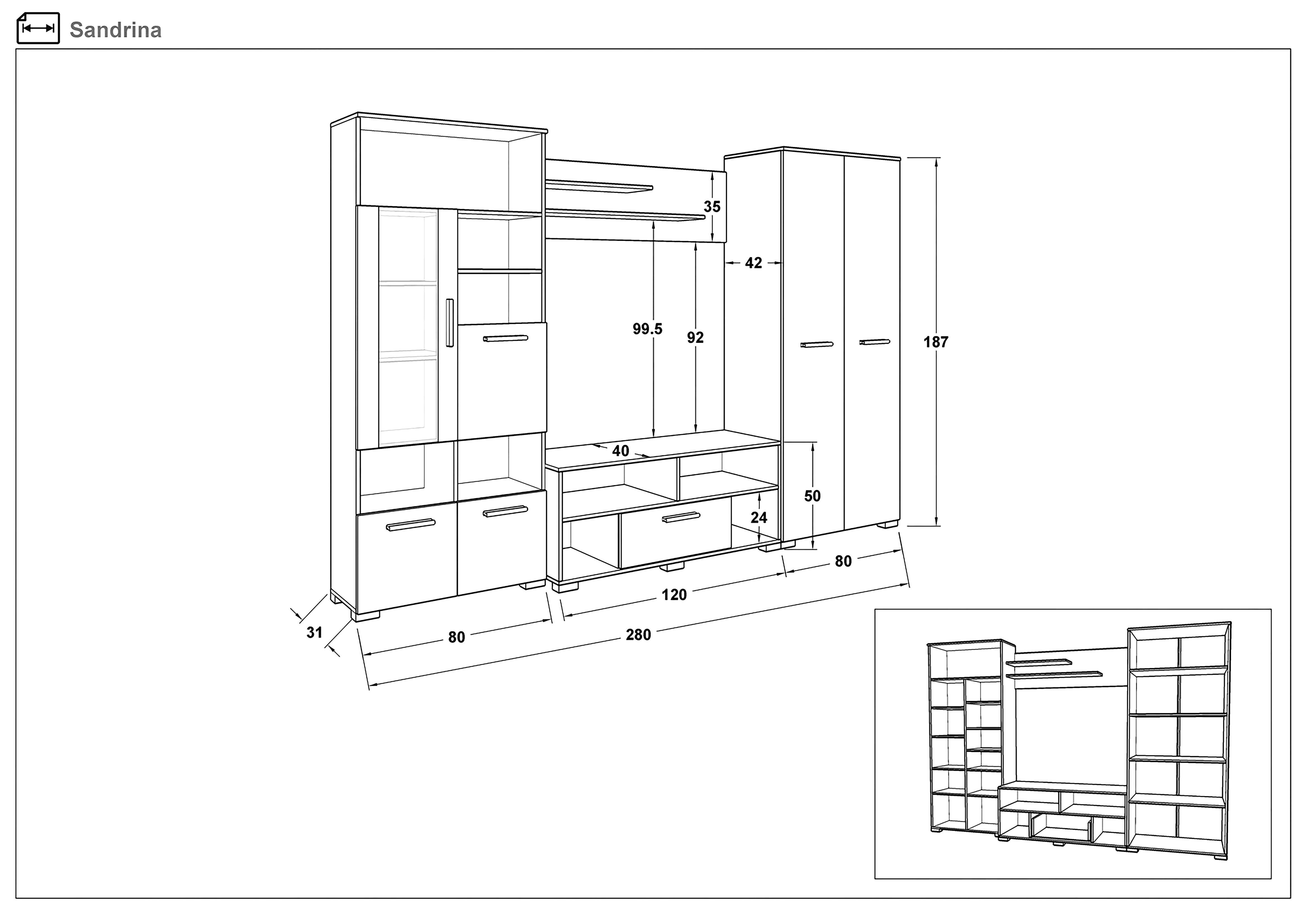 Sandrina

35

42

99.5

92

187

40

50

24

80

120

31

80

280