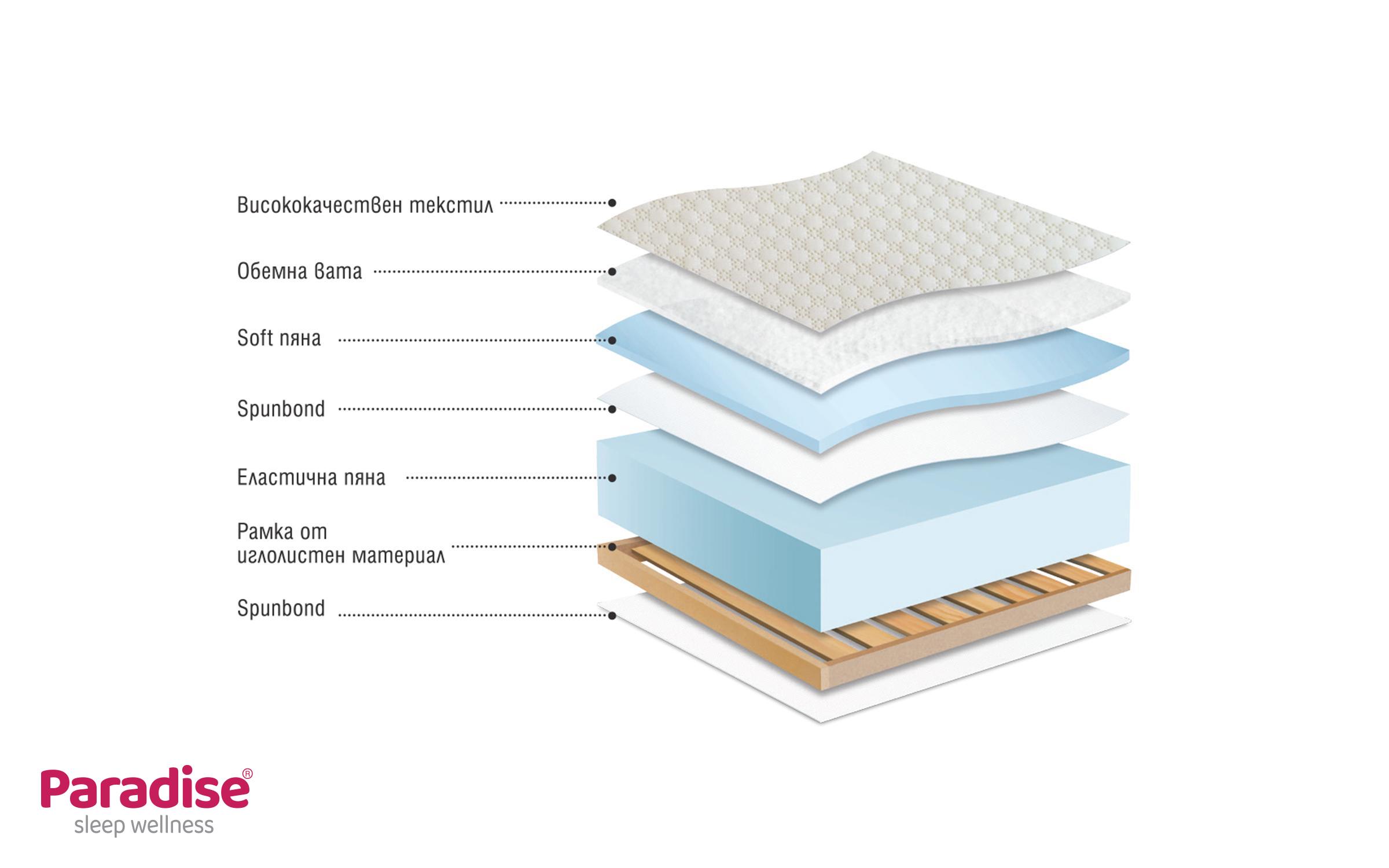 Висококачествен текстил

Обемна вата

Soft пяна

Spunbond

Еластична пяна

Рамка от иглолистен материал

Spunbond

Paradise®
sleep wellness