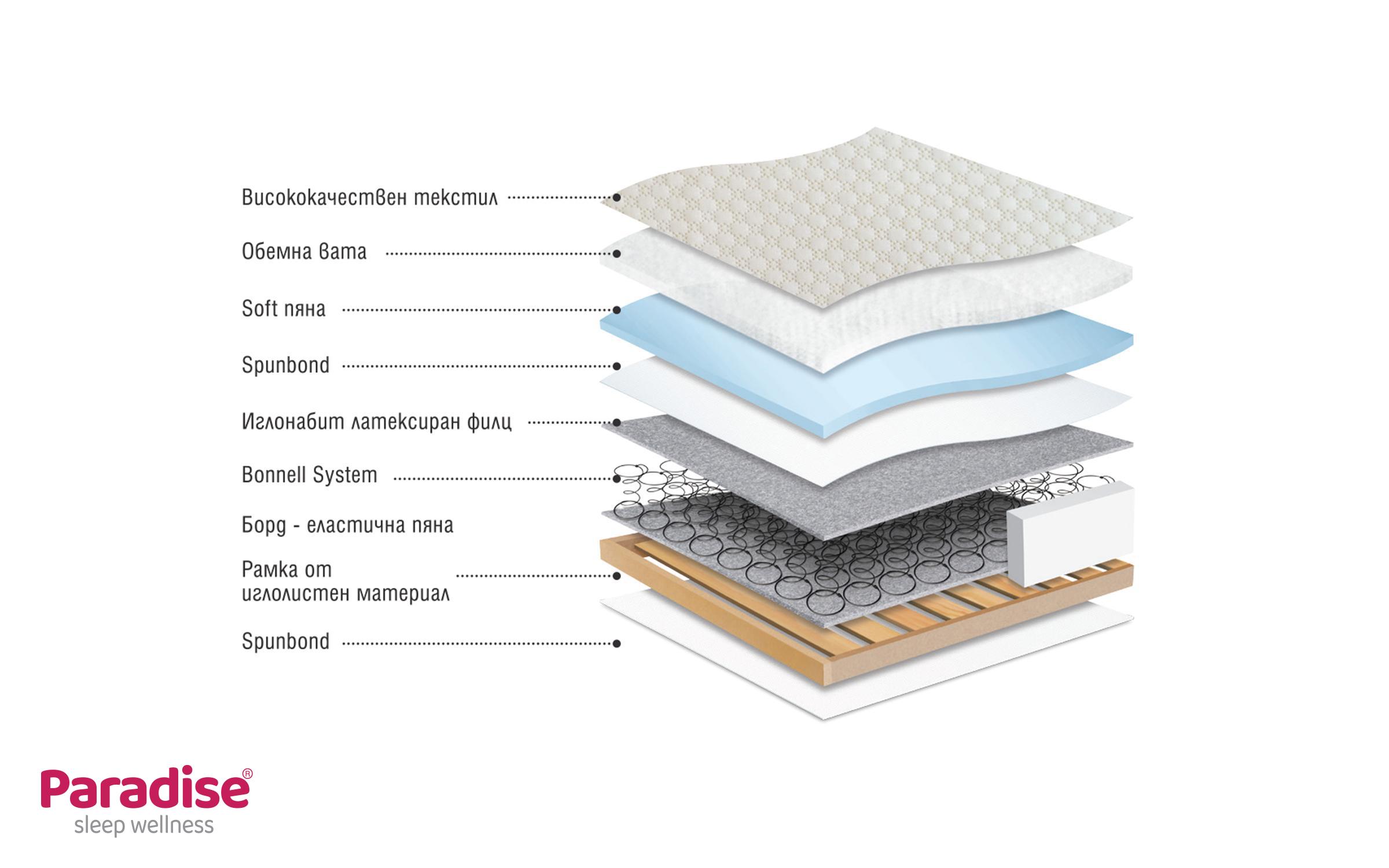 Висококачествен текстил

Обемна вата

Soft пяна

Spunbond

Иглонабит латексиран филц

Bonnell System

Борд - еластична пяна

Рамка от иглолистен материал

Spunbond

Paradise®
sleep wellness