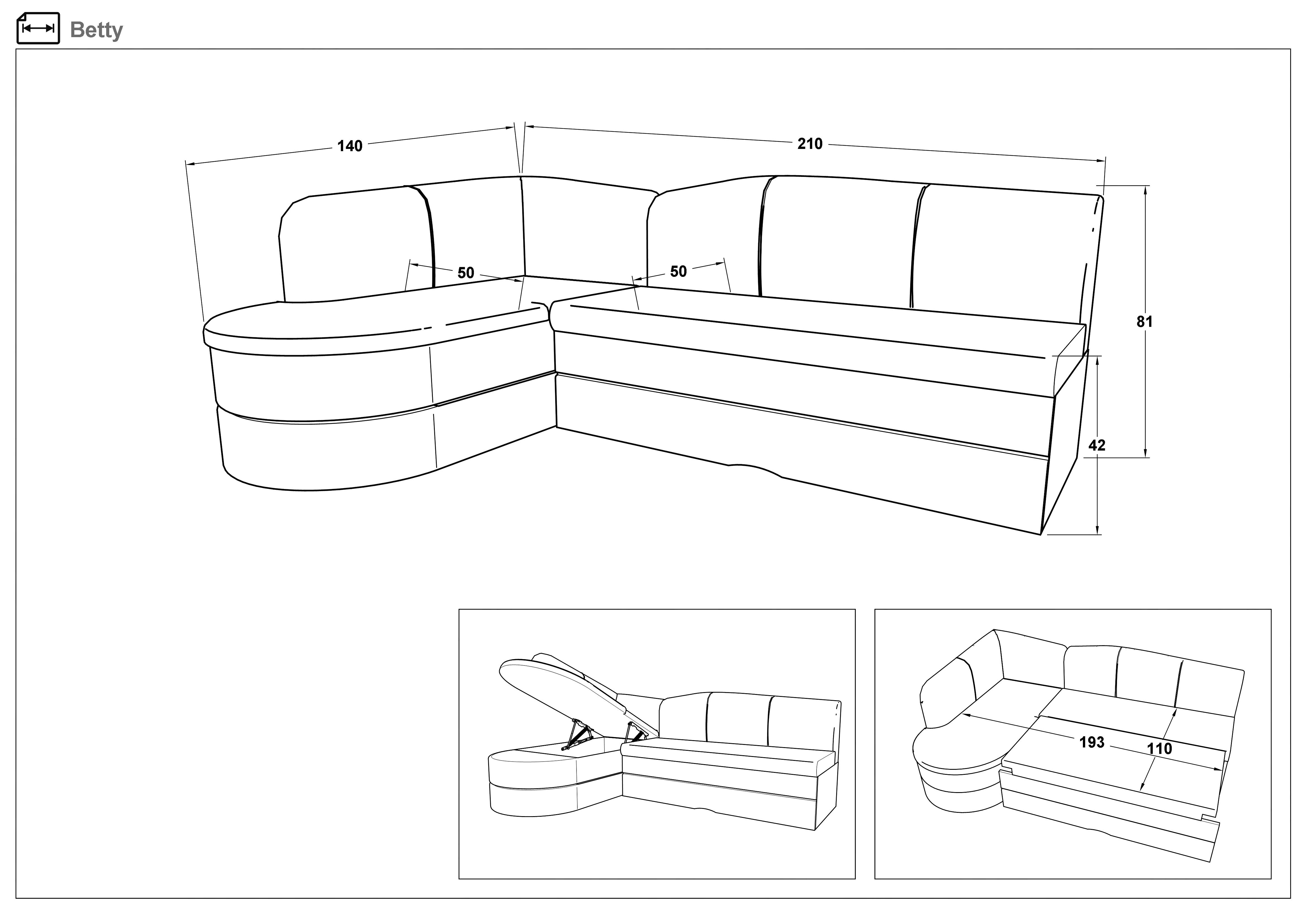 Betty

140

210

50

50

81

42

193

110