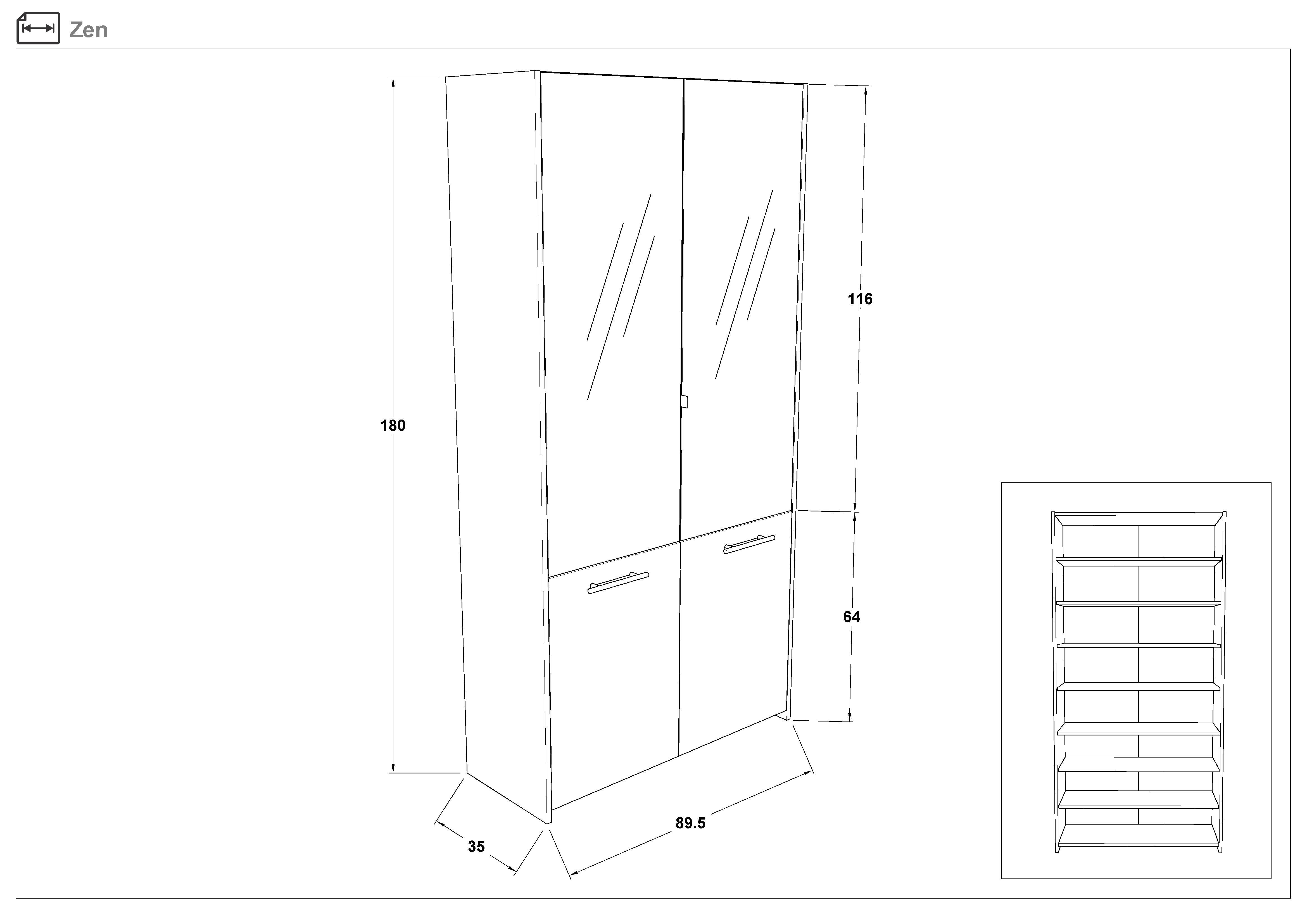 Zen

180

116

64

35

89.5