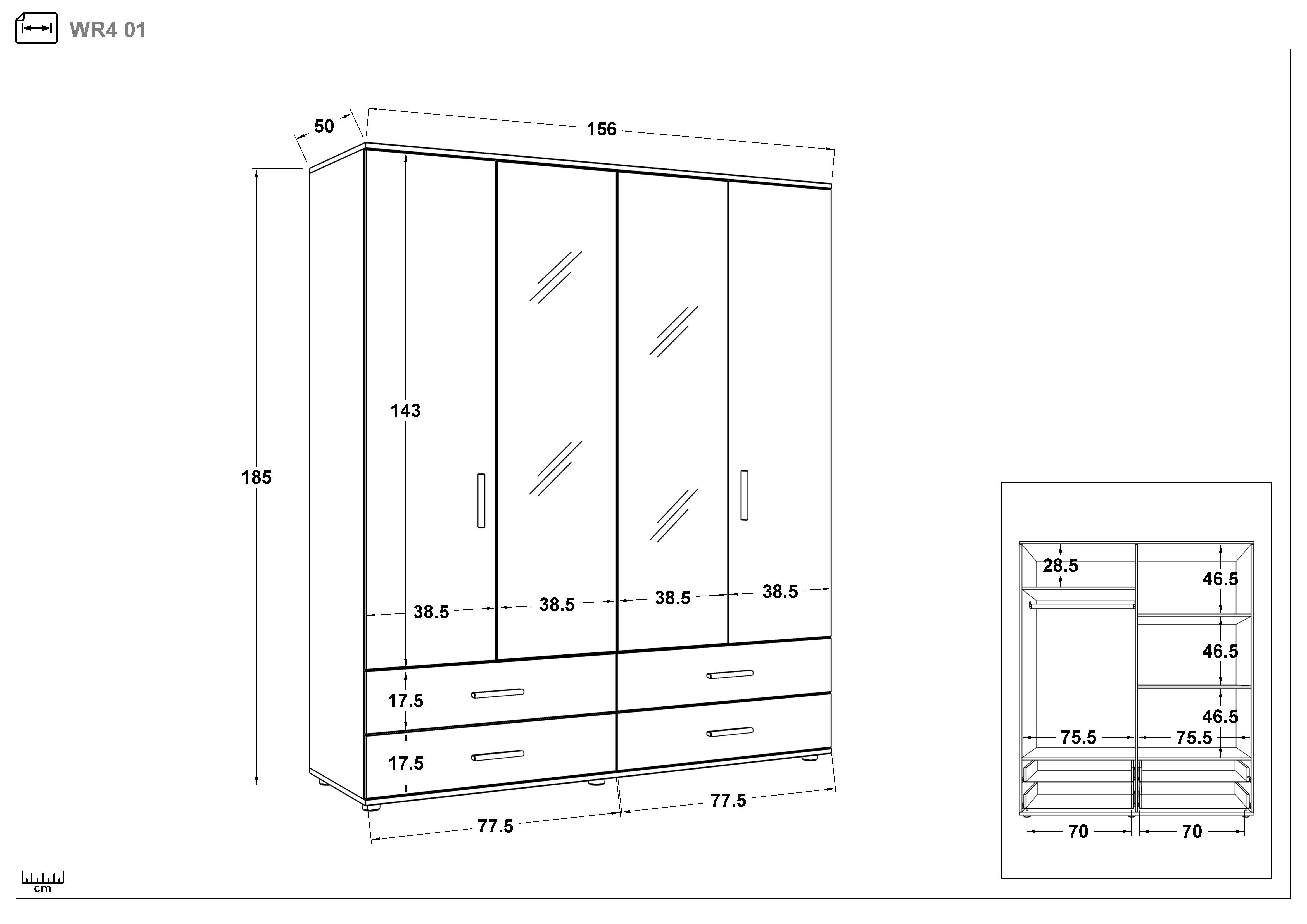 WR4 01

50

156

185

143

38.5 38.5 38.5 38.5

17.5

17.5

77.5

77.5

28.5

46.5

46.5

46.5

75.5 75.5

70 70

cm