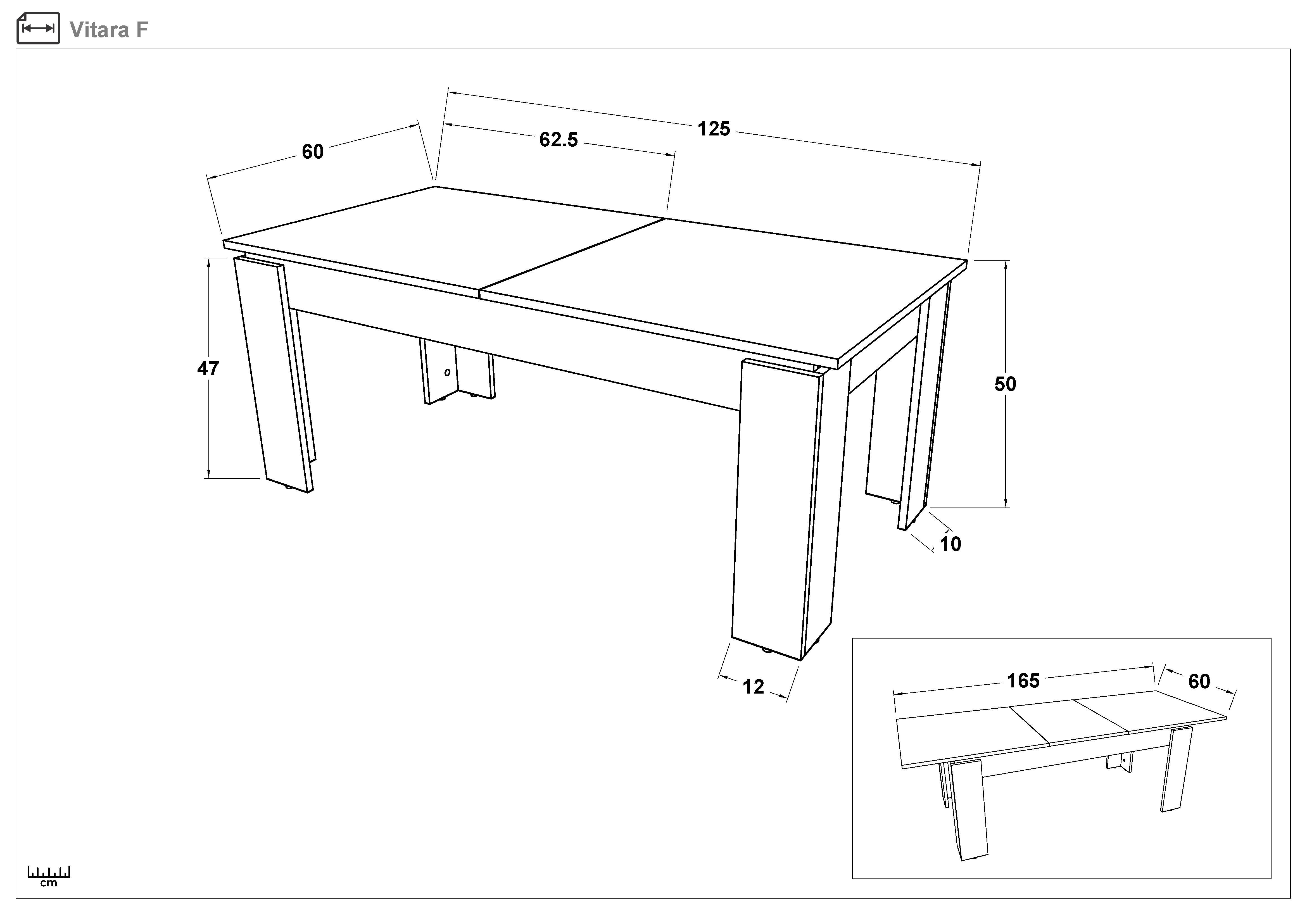 Vitara F

60

62.5

125

47

50

10

12

165

60

cm