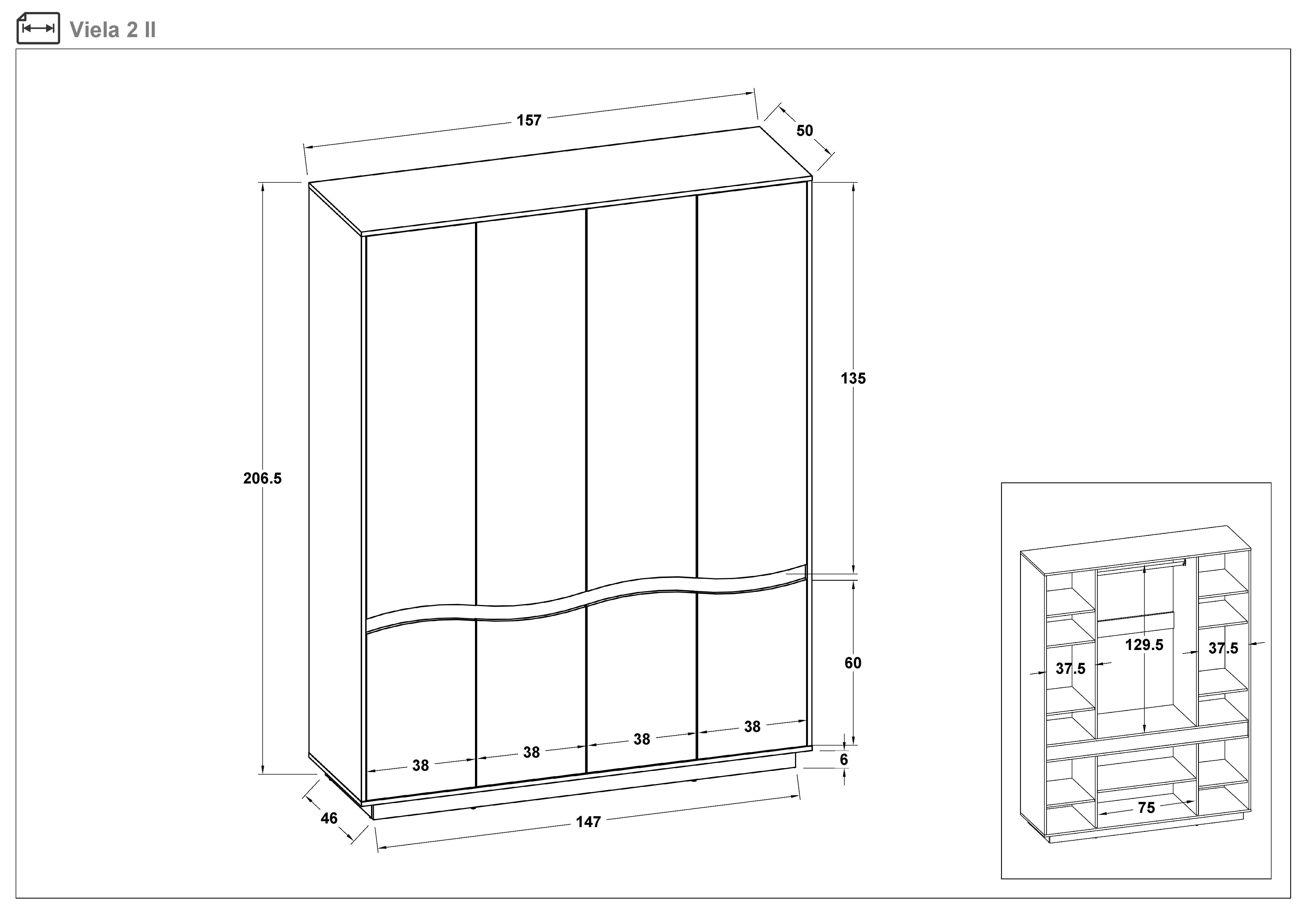 Viela 2 II

157

50

206.5

135

60

38

38

38

38

6

46

147

129.5

37.5

37.5

75