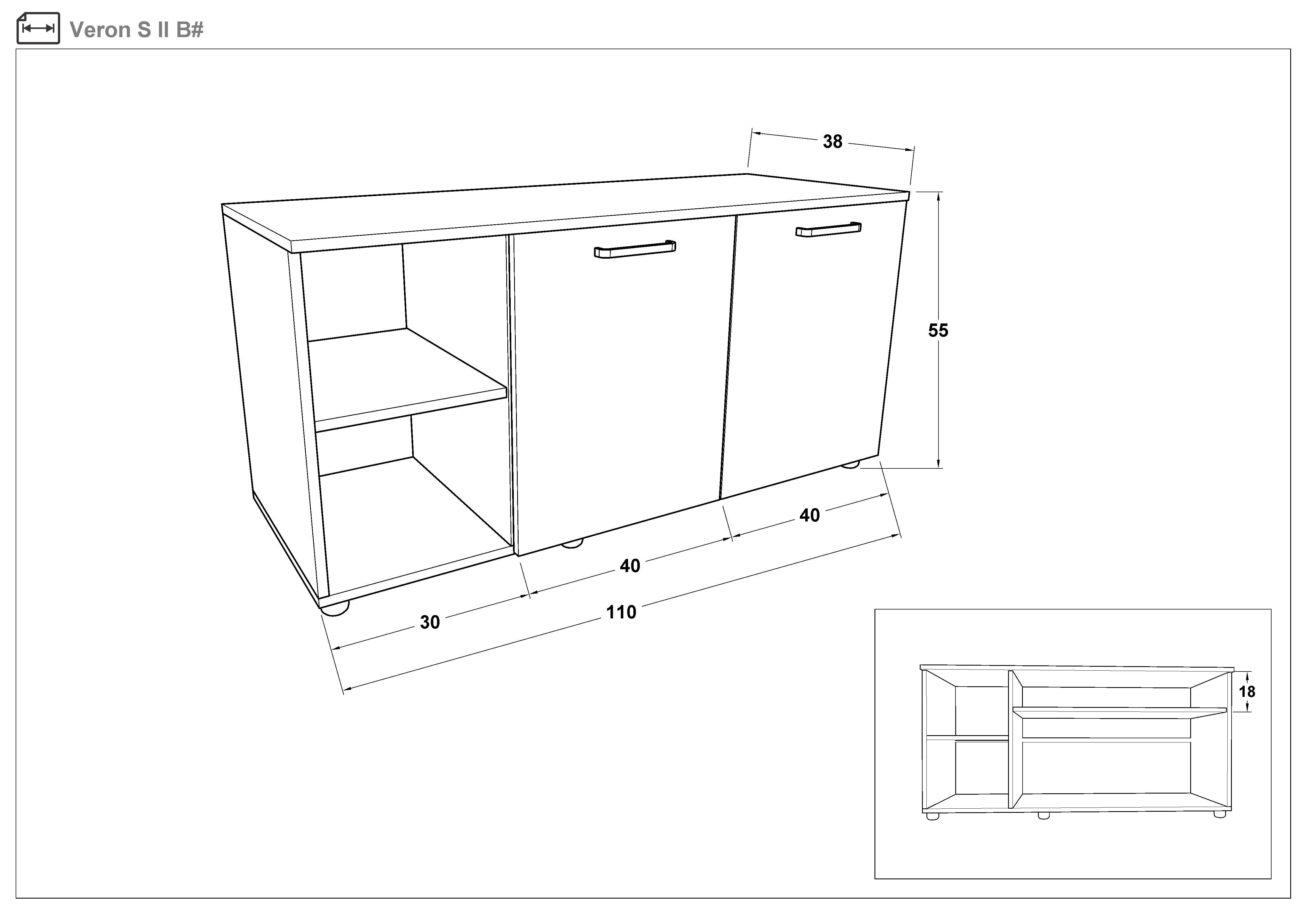 Veron S II B#

38

55

40

40

30

110

18