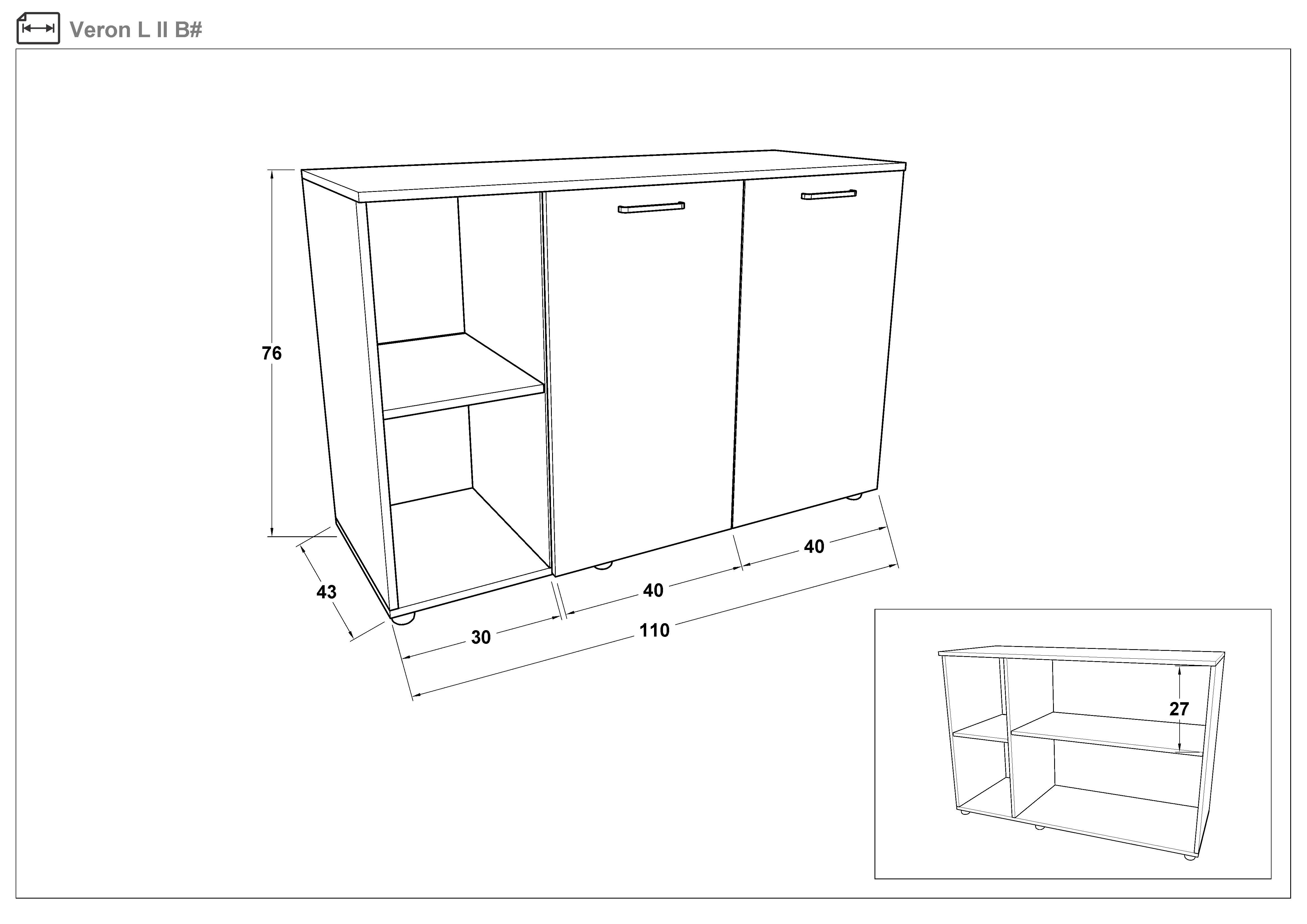 Veron L II B#

76

43

30

40

40

110

27