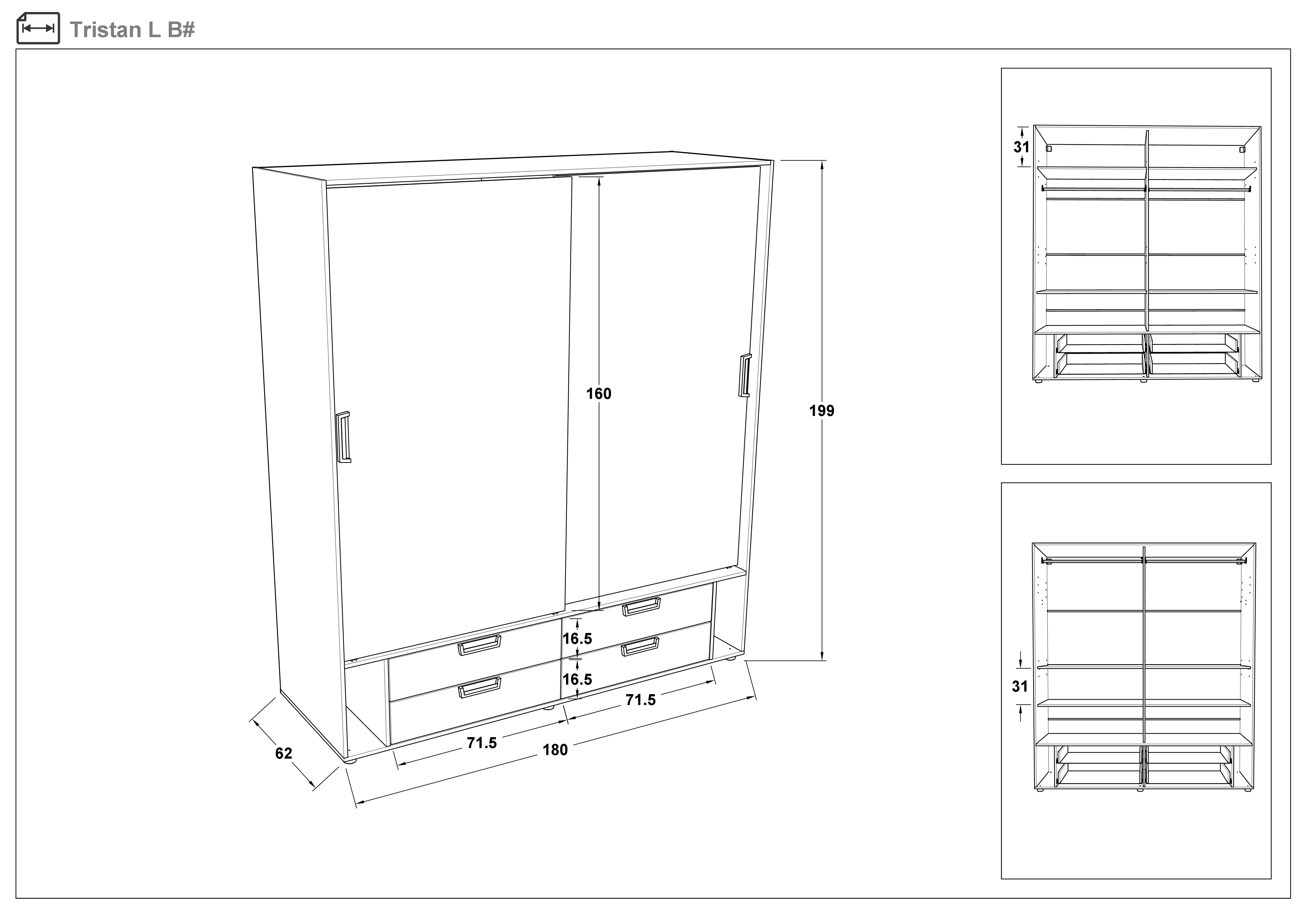 Tristan L B#

160

199

16.5

16.5

71.5

71.5

180

62

31

31