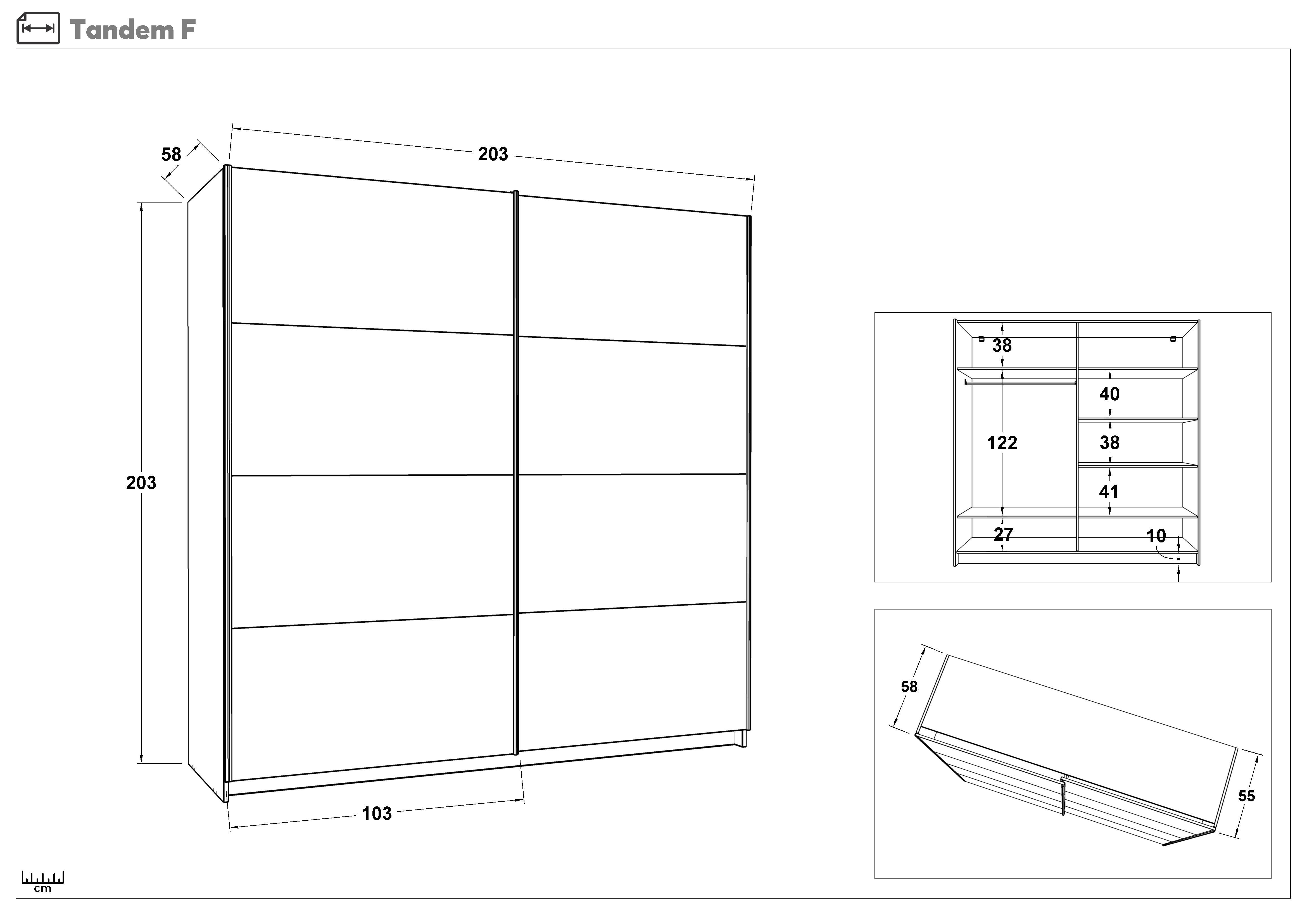 Tandem F

58

203

203

103

38

40

122

38

41

27

10

58

55

cm