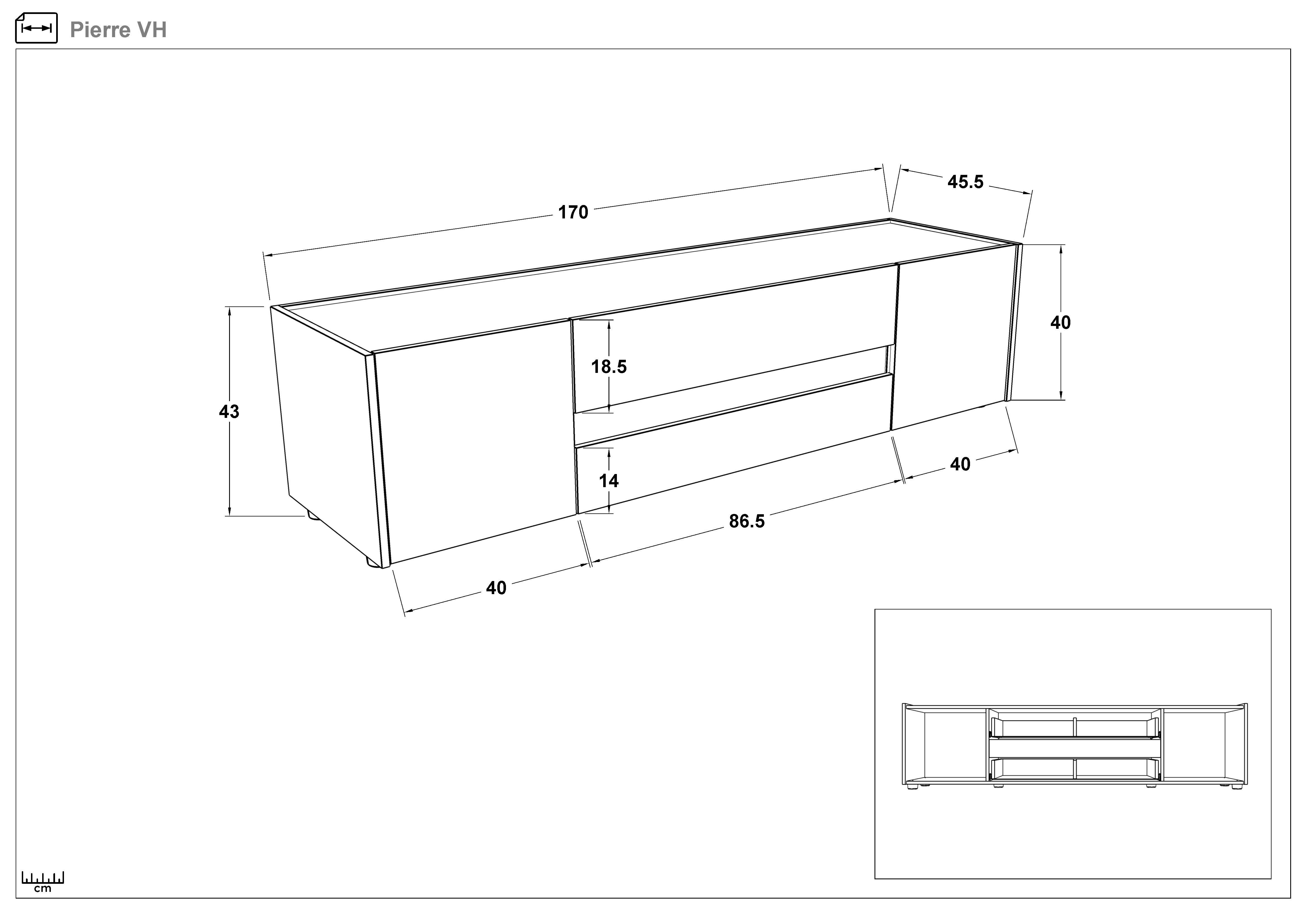 Pierre VH

170

45.5

40

43

18.5

14

40

86.5

40

cm