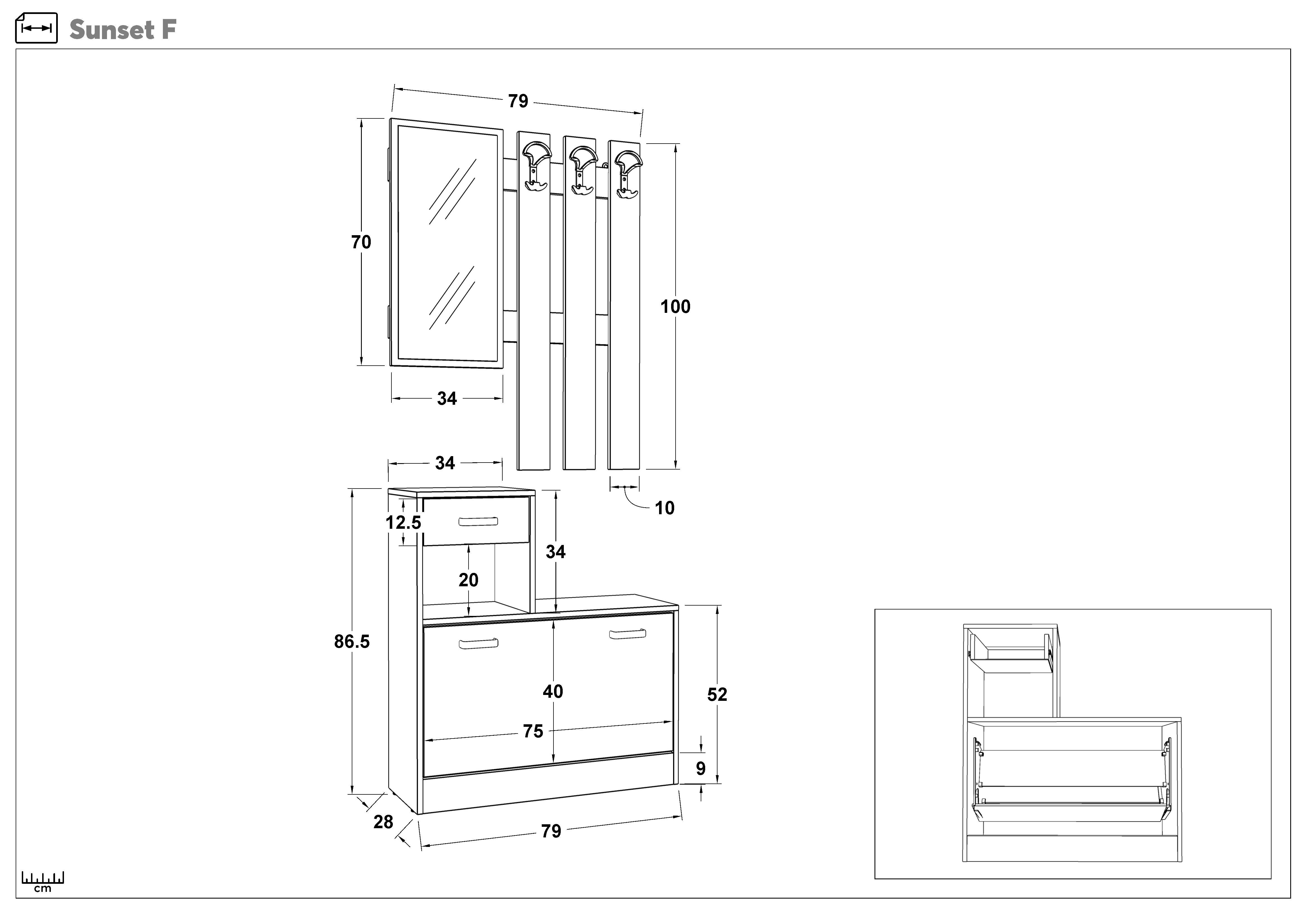 Sunset F

79

70

100

34

34

10

12.5

34

20

86.5

40

52

75

9

28

79

cm