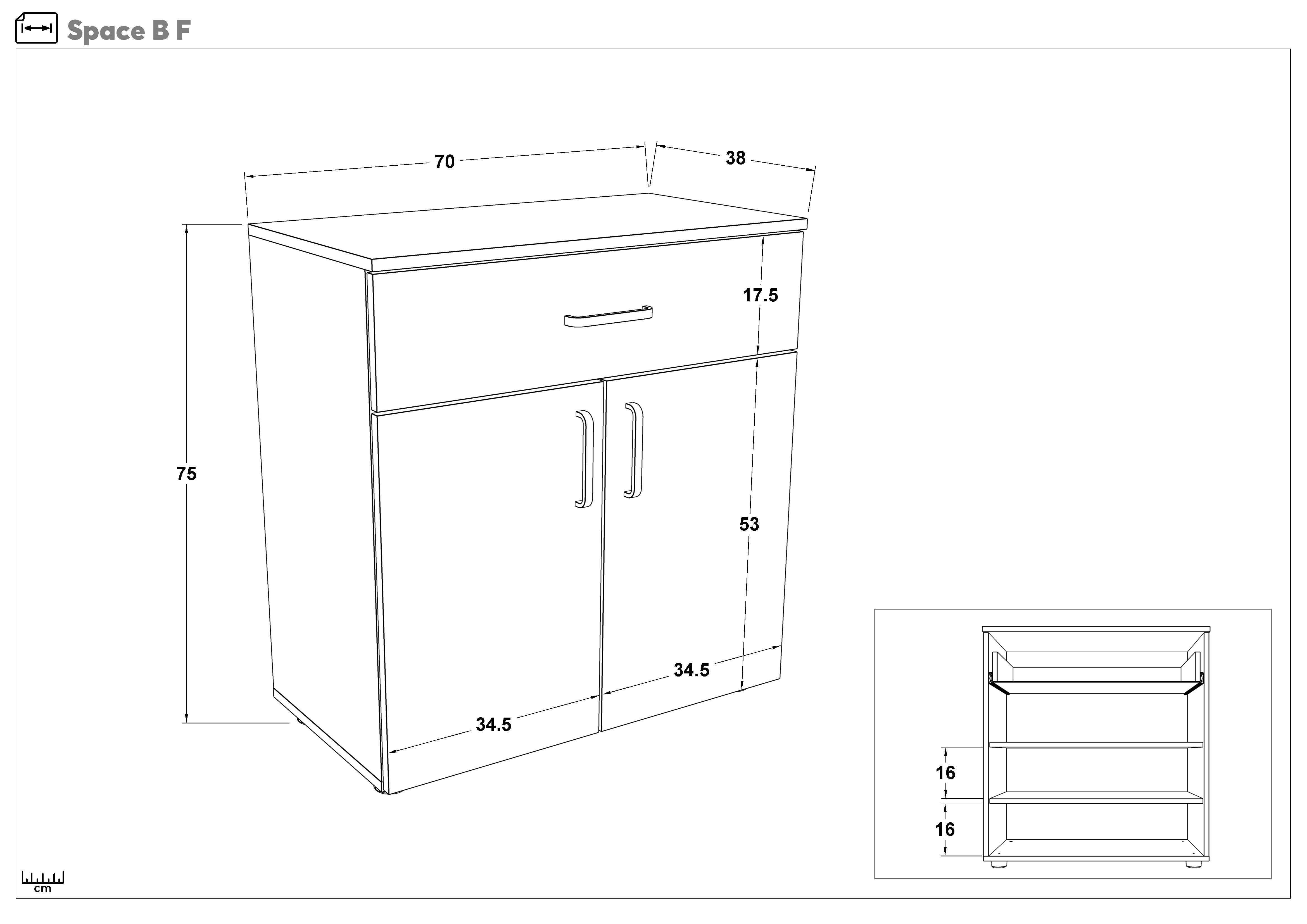 Space B F

70

38

17.5

75

53

34.5

34.5

16

16

cm