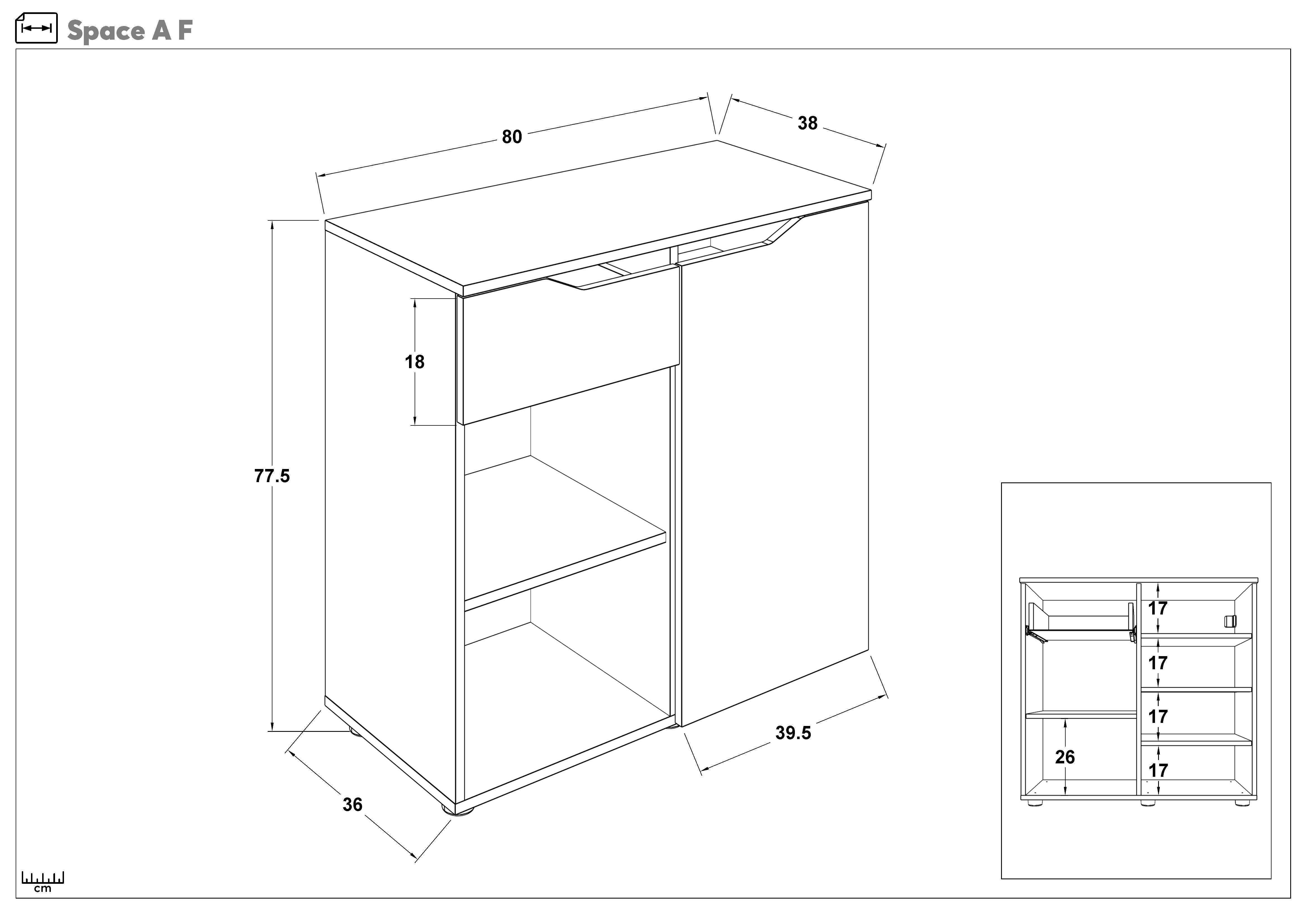 Space A F

80

38

18

77.5

39.5

36

17

17

17

26

17

cm