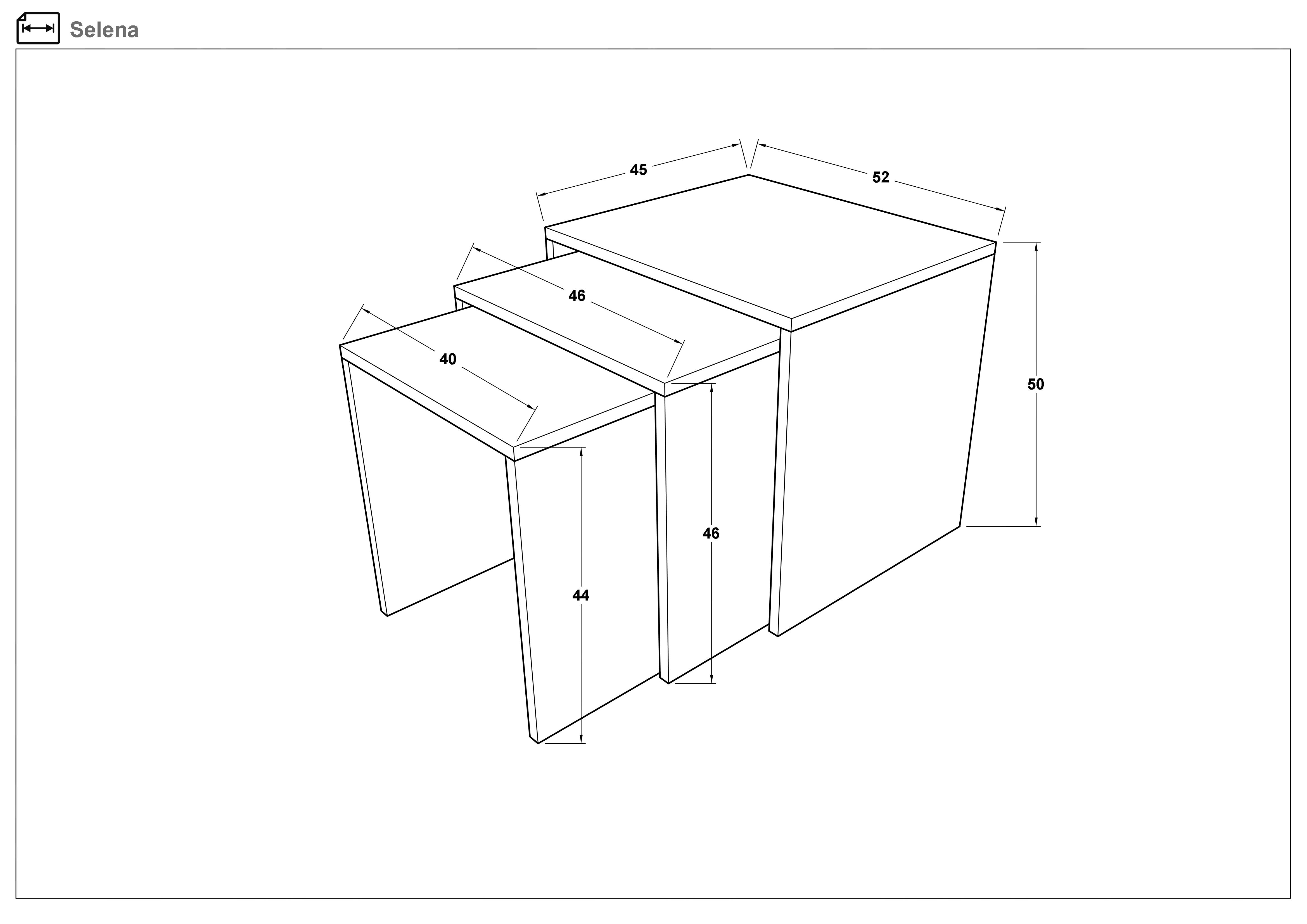 Selena

45

52

46

40

50

46

44