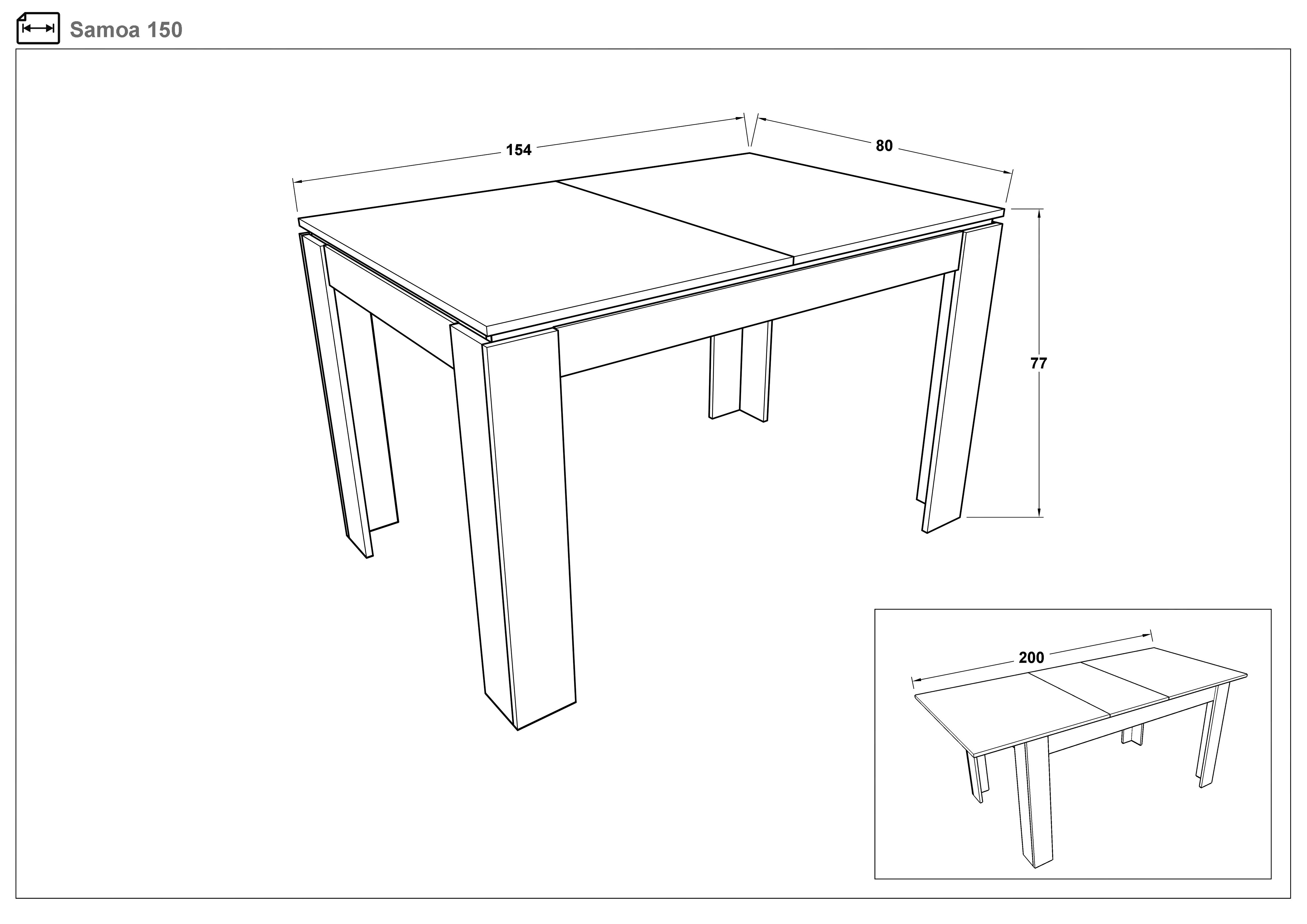 Samoa 150

154

80

77

200