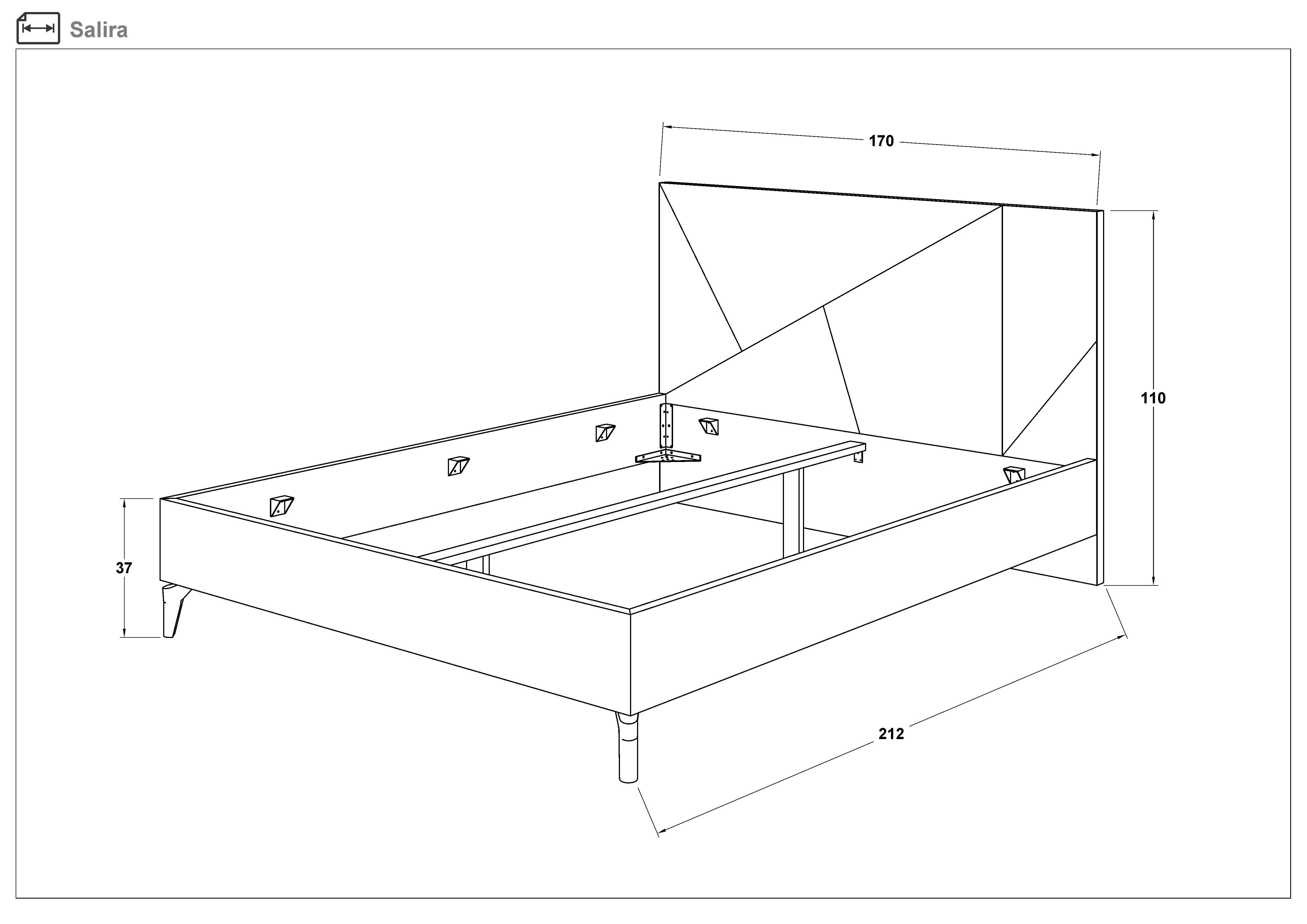 Salira

170

110

37

212