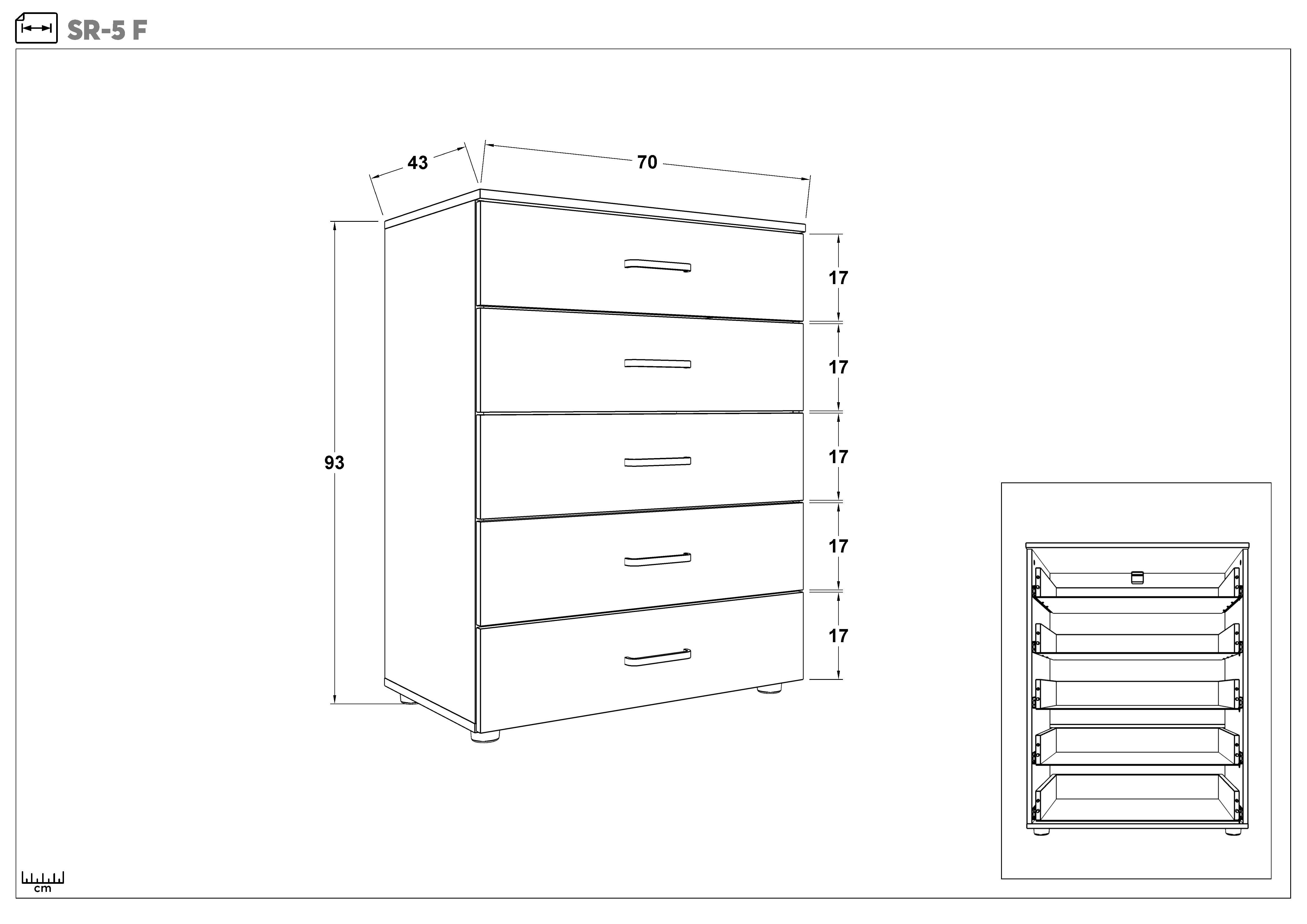 SR-5 F

43

70

93

17

17

17

17

17

cm