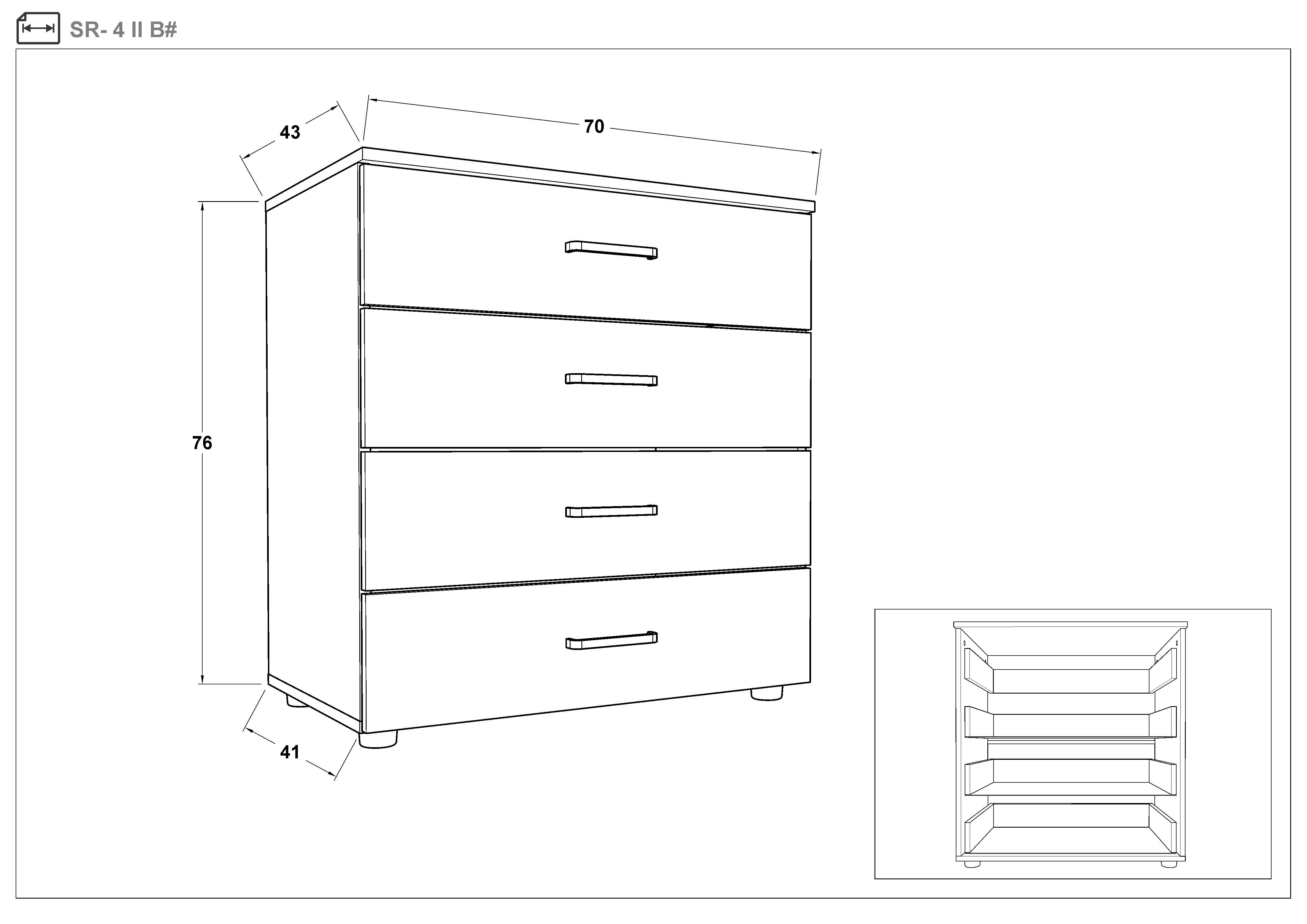 SR- 4 II B#

43

70

76

41