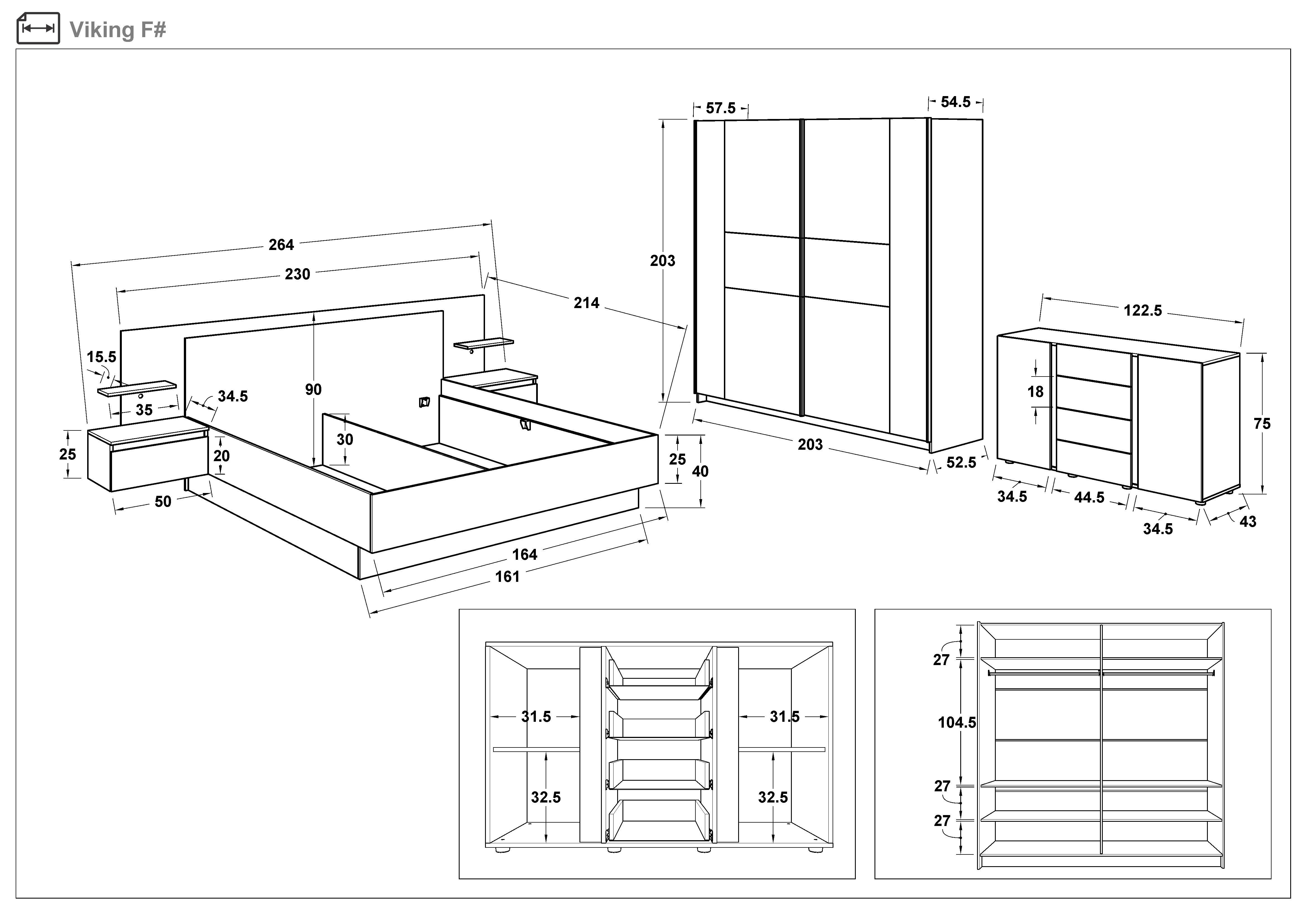 Viking F#

264
230
214
15.5
35
34.5
90
30
25
20
50
25
40
164
161

57.5
54.5
203
203
52.5

122.5
18
75
34.5
44.5
34.5
43

31.5
31.5
32.5
32.5

27
104.5
27
27