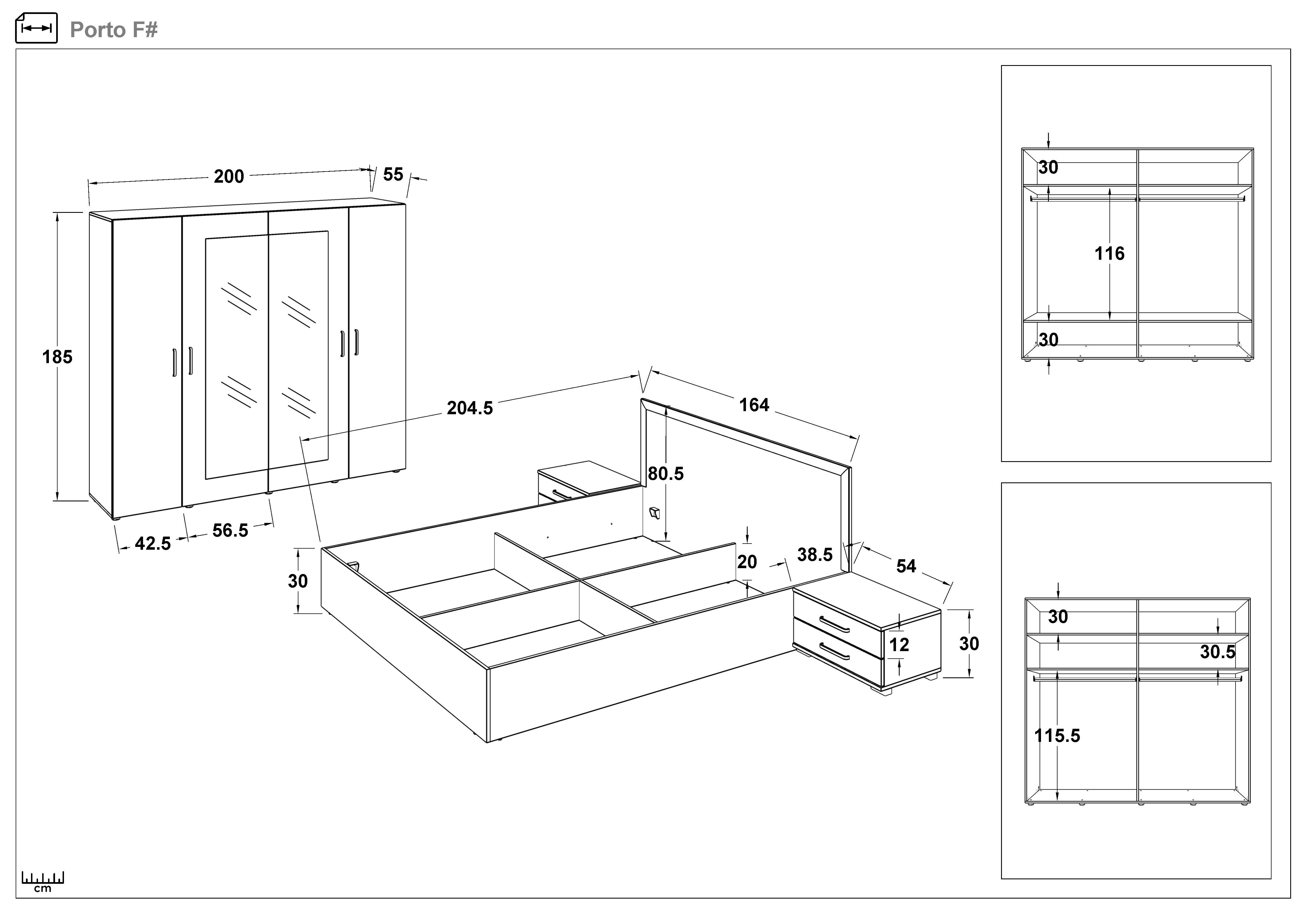 Porto F#

200
55
185
42.5
56.5
204.5
164
80.5
30
20
38.5
54
12
30

30
116
30

30
30.5
115.5

cm