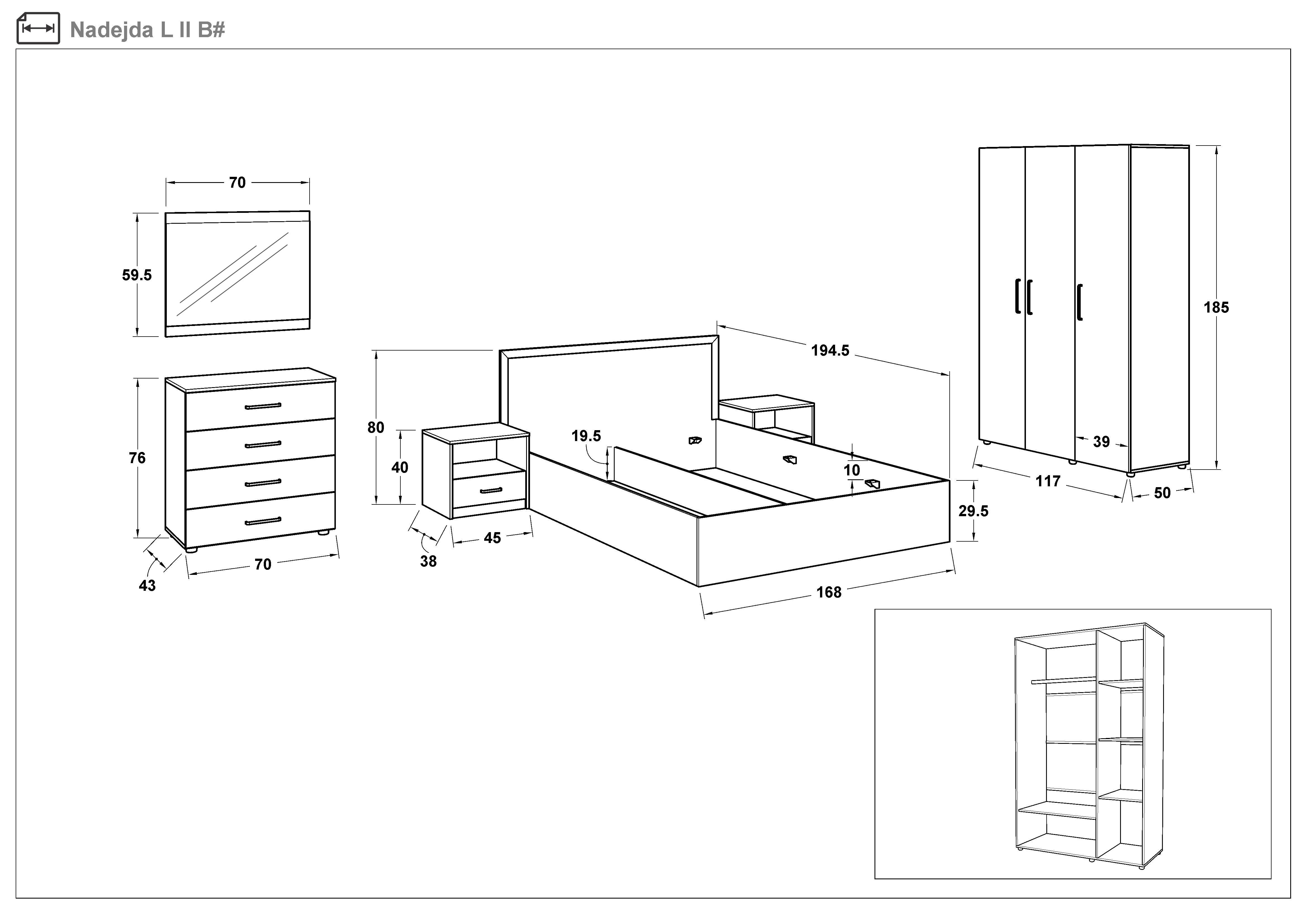 Nadejda L II B#

70

59.5

76

43

70

80

40

38

45

19.5

194.5

10

29.5

168

185

39

117

50