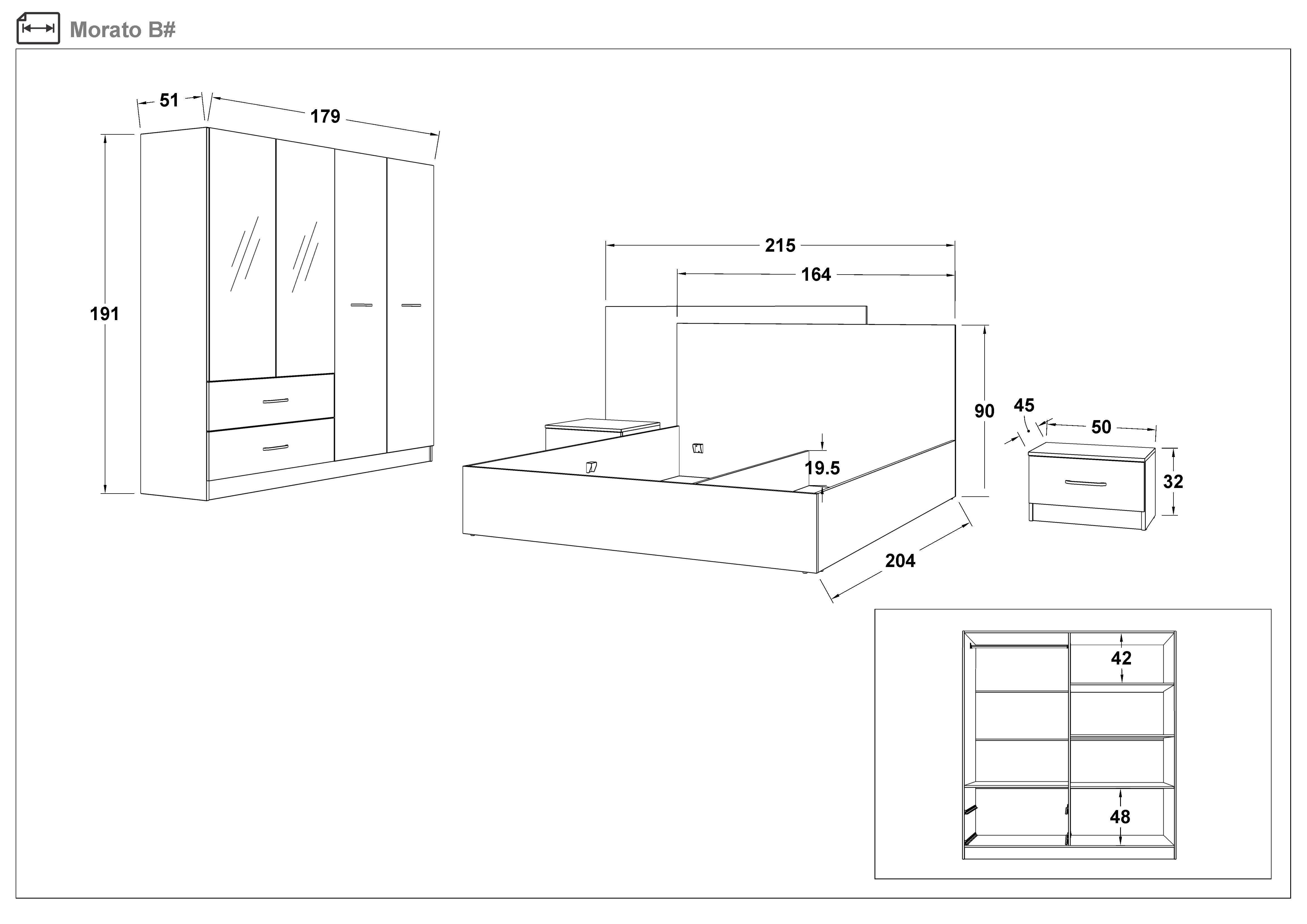 Morato B#

51
179
191

215
164
90
19.5
204

45
50
32

42
48