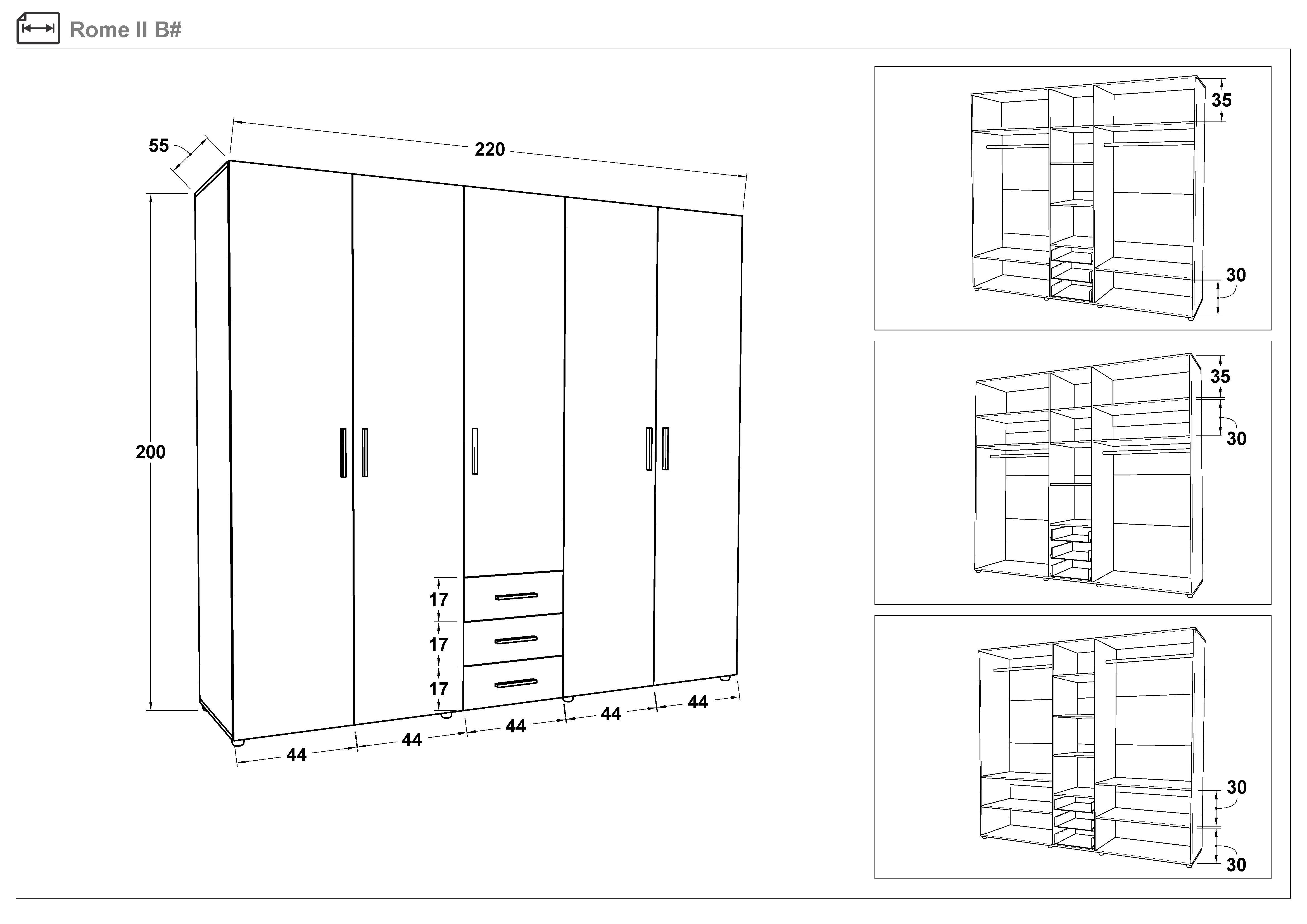 Rome II B#

55

220

200

17

17

17

44

44

44

44

44

35

30

35

30

30

30