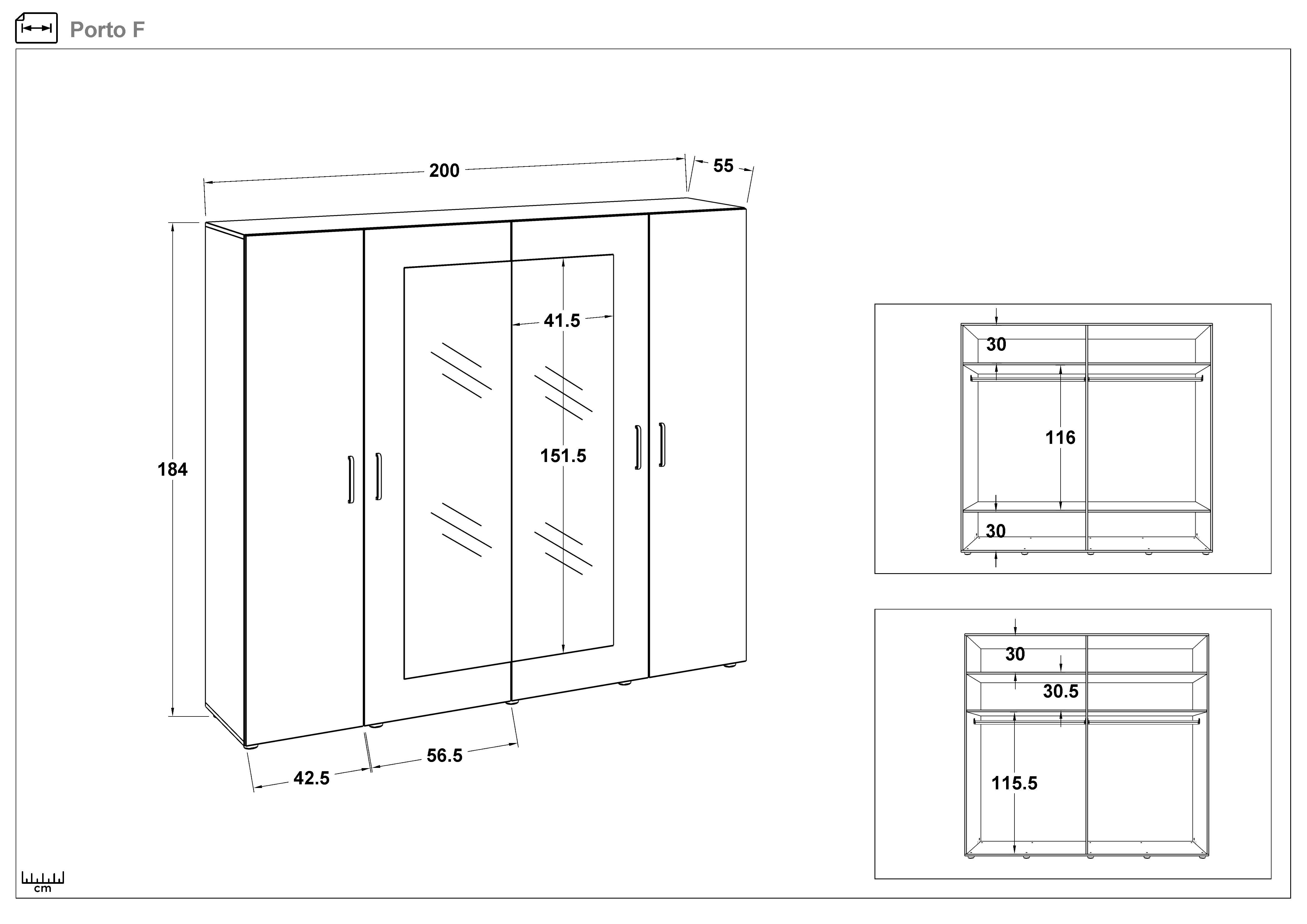 Porto F

200
55
184
41.5
151.5
42.5
56.5

30
116
30

30
30.5
115.5

cm