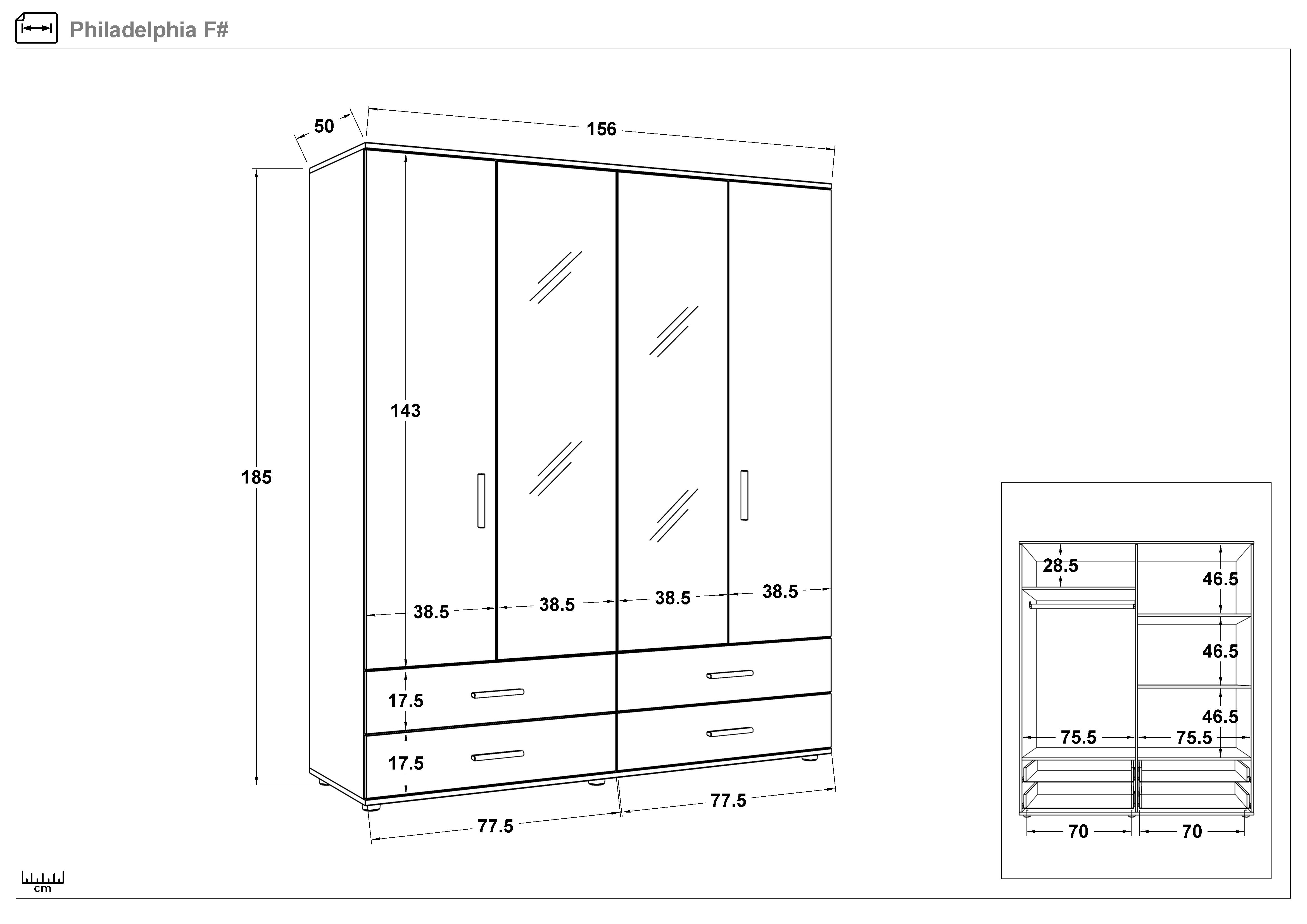 Philadelphia F#

50
156
185
143
38.5
38.5
38.5
38.5
17.5
17.5
77.5
77.5

28.5
46.5
46.5
46.5
75.5
75.5
70
70

cm