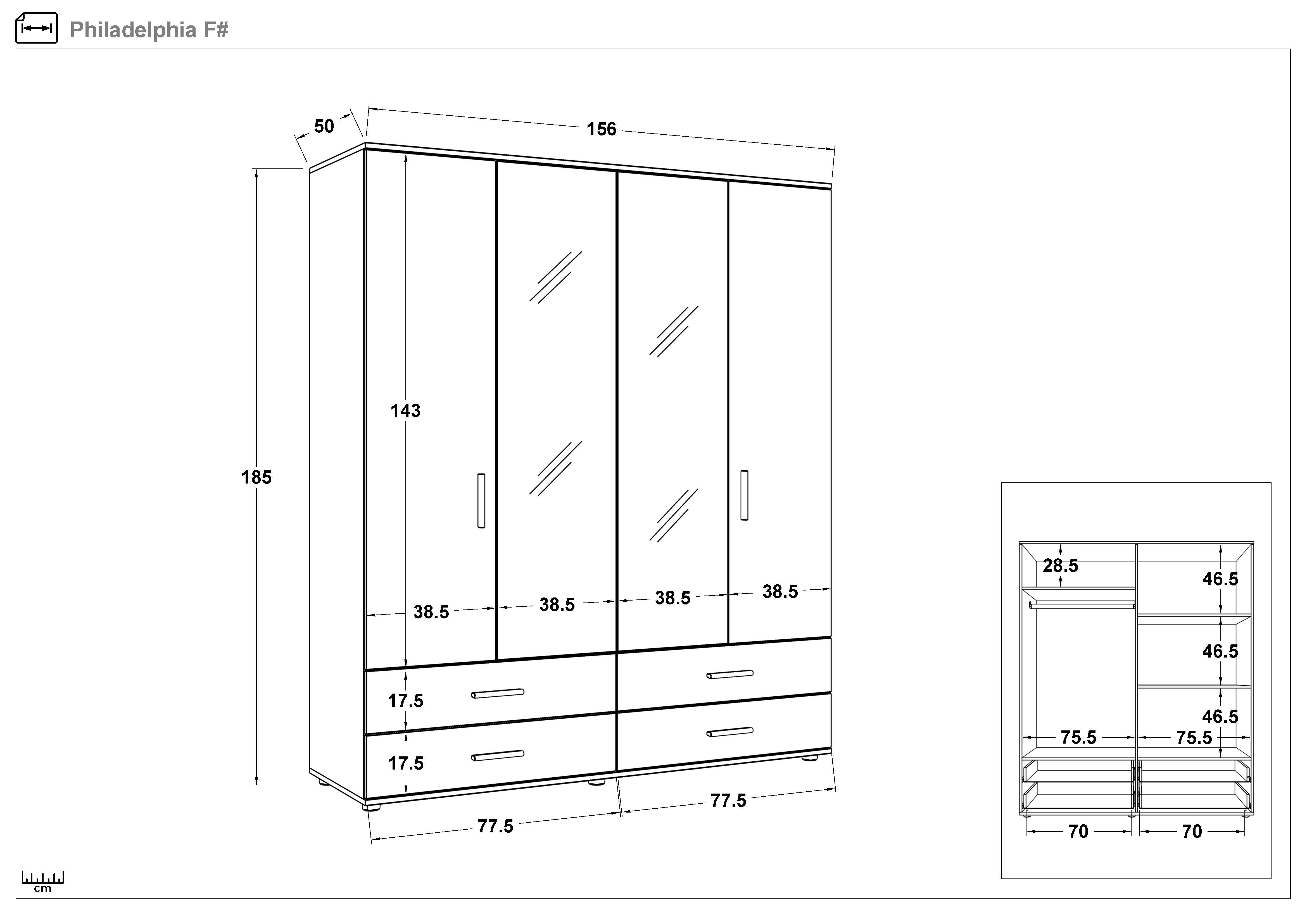 Philadelphia F#

50
156
185
143
38.5
38.5
38.5
38.5
17.5
17.5
77.5
77.5

28.5
46.5
46.5
46.5
75.5
75.5
70
70

cm