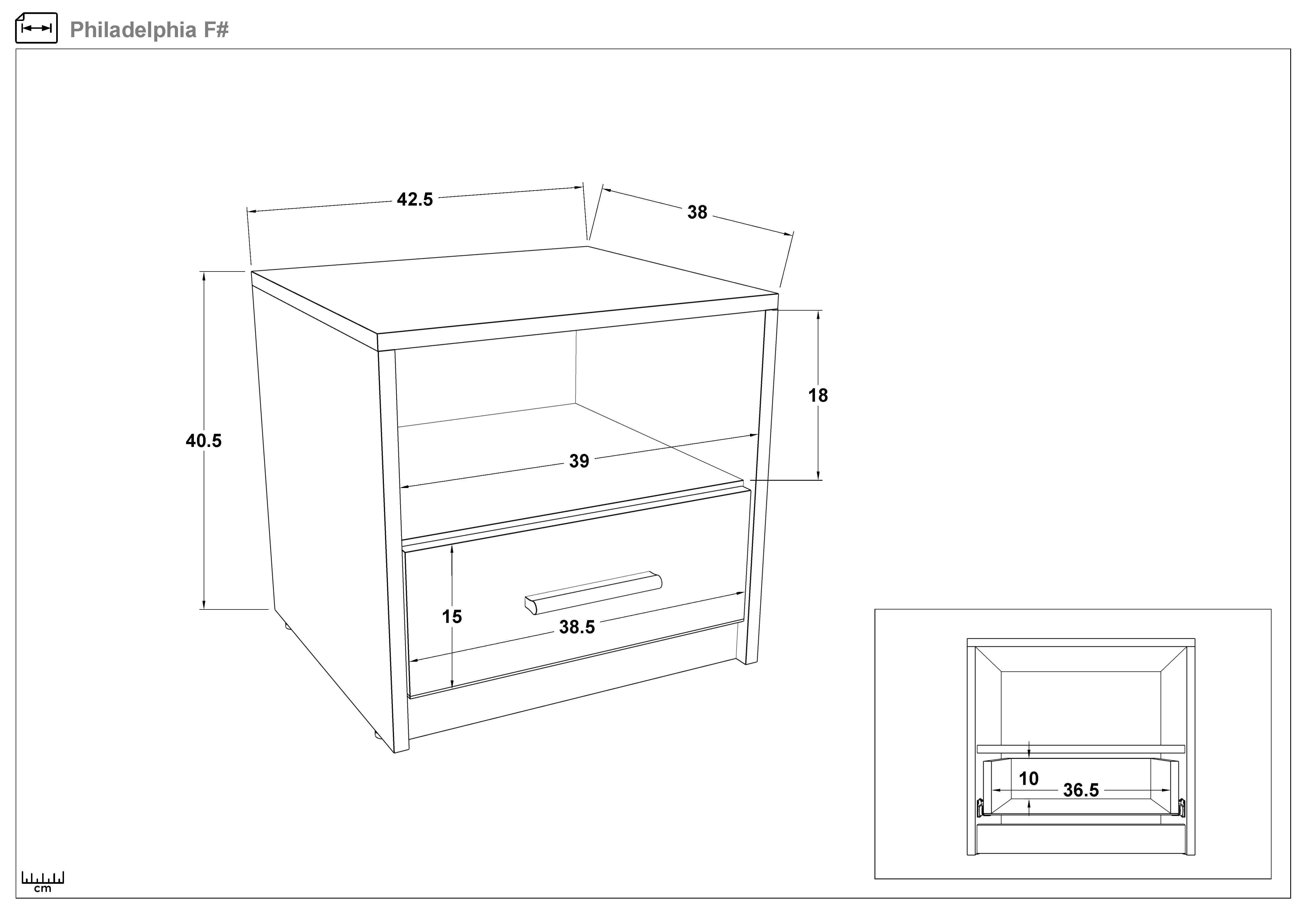 Philadelphia F#

42.5
38
40.5
18
39
15
38.5

10
36.5

cm