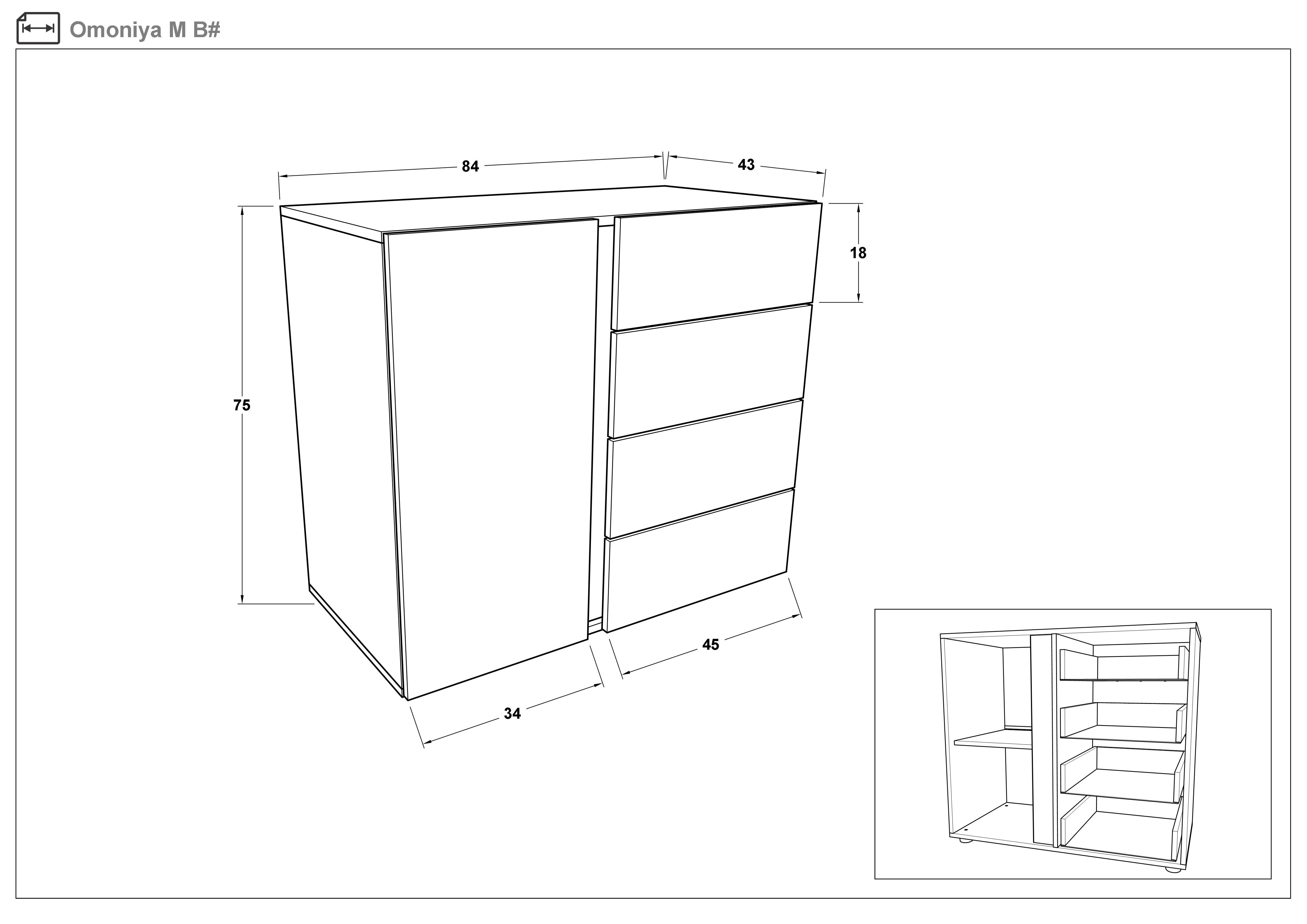 Omoniya M B#

84

43

18

75

45

34