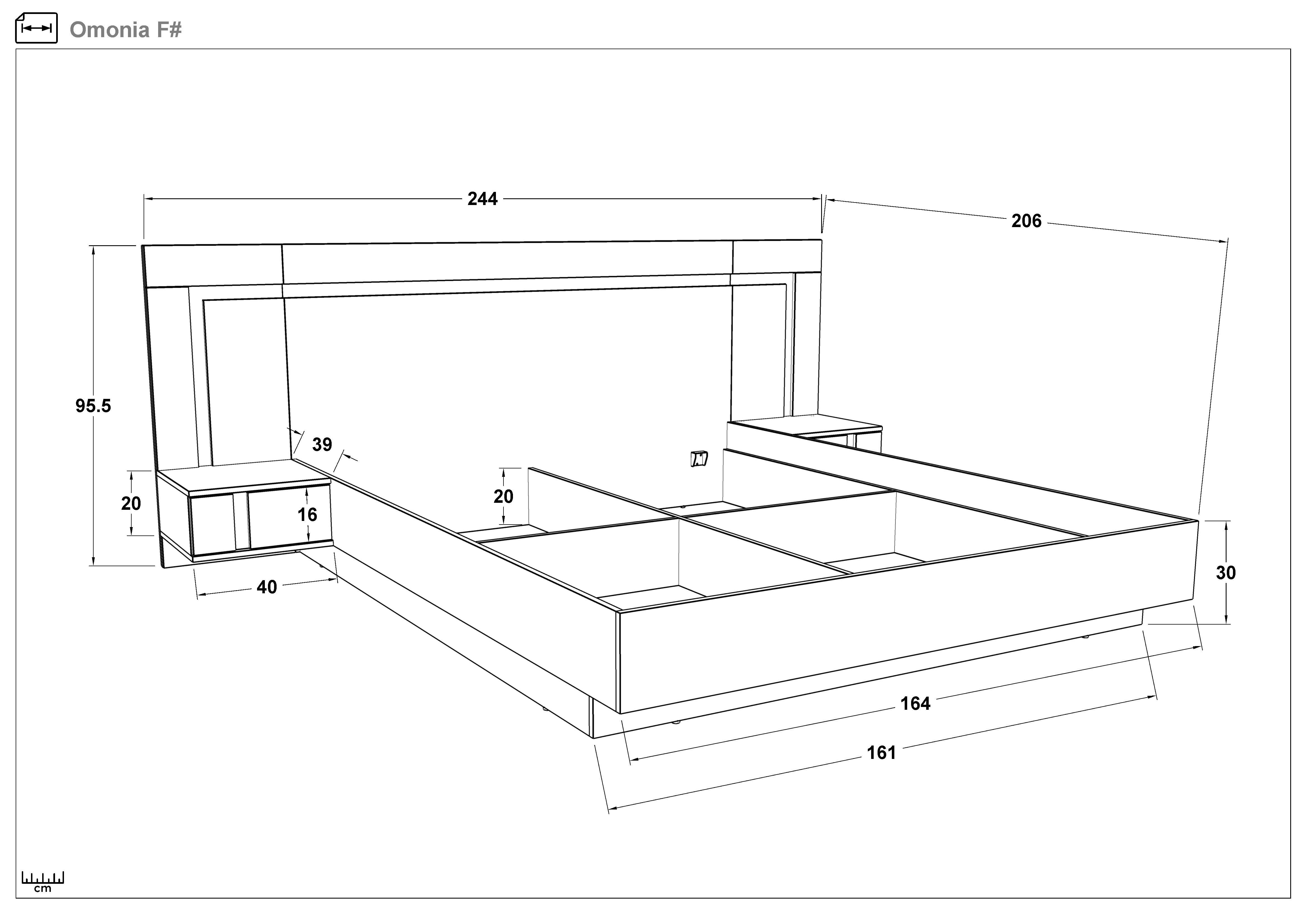 Omonia F#

244

206

95.5

39

20

16

20

40

30

164

161

cm