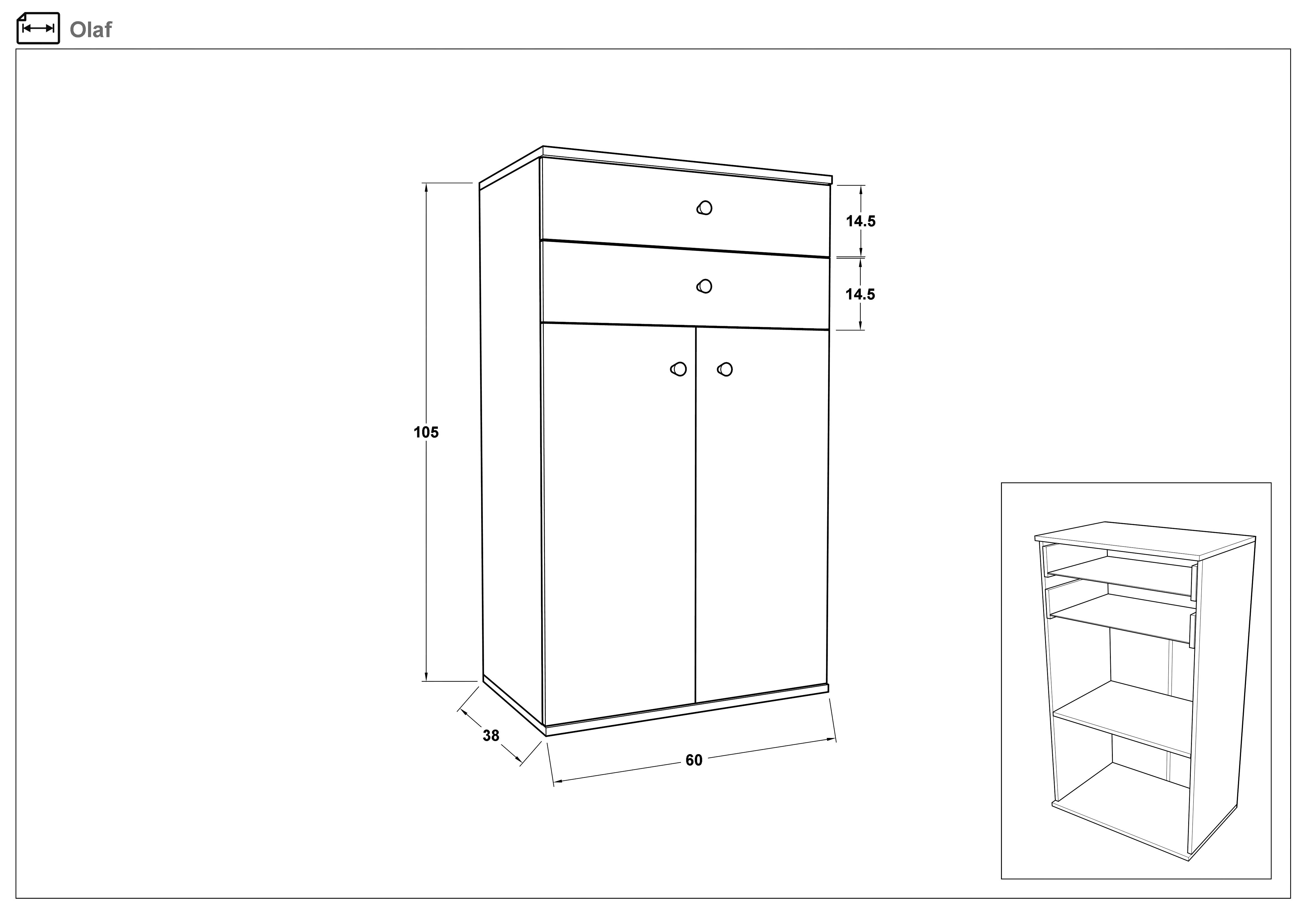 Olaf

14.5

14.5

105

38

60