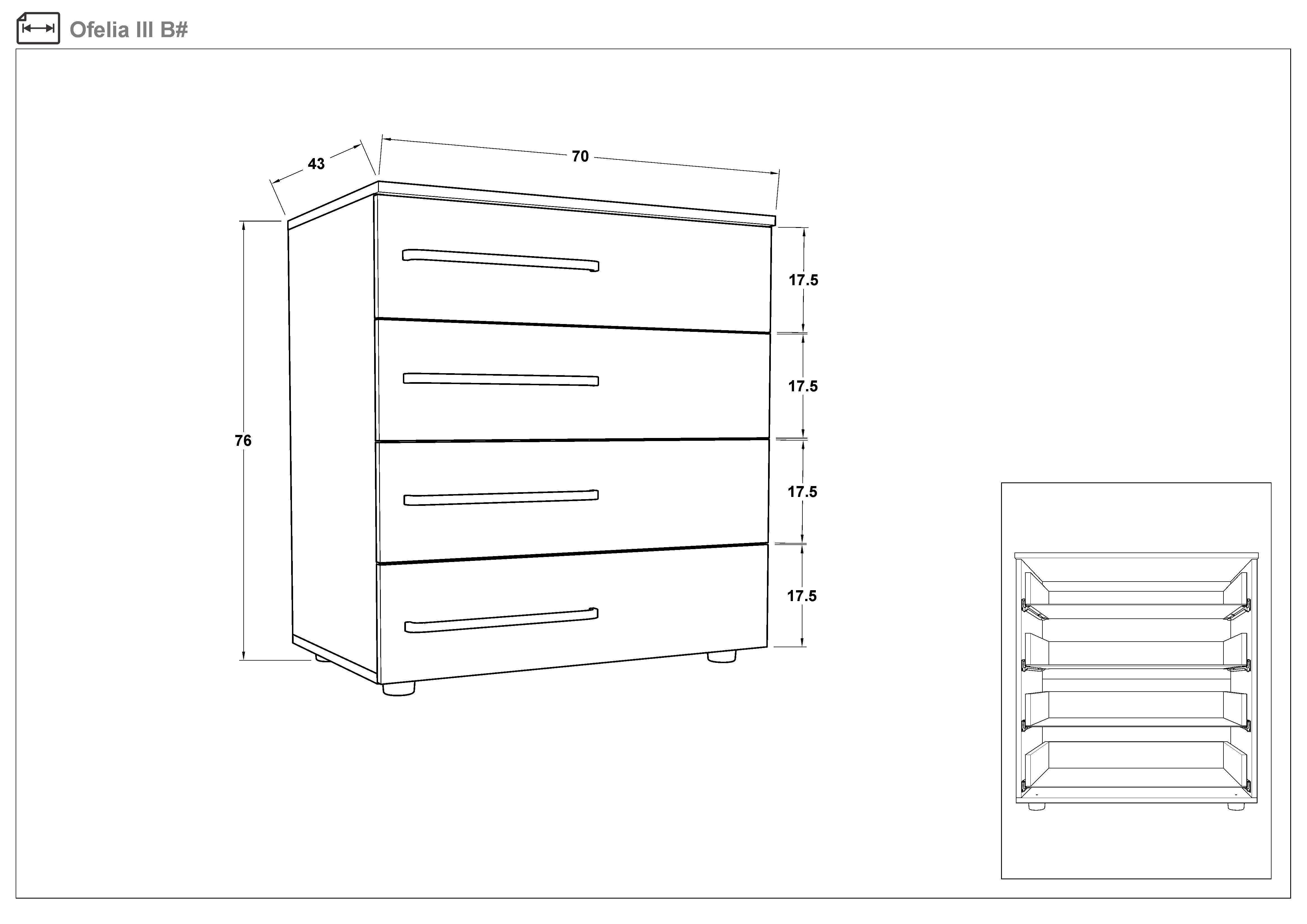 Ofelia III B#

43

70

76

17.5

17.5

17.5

17.5