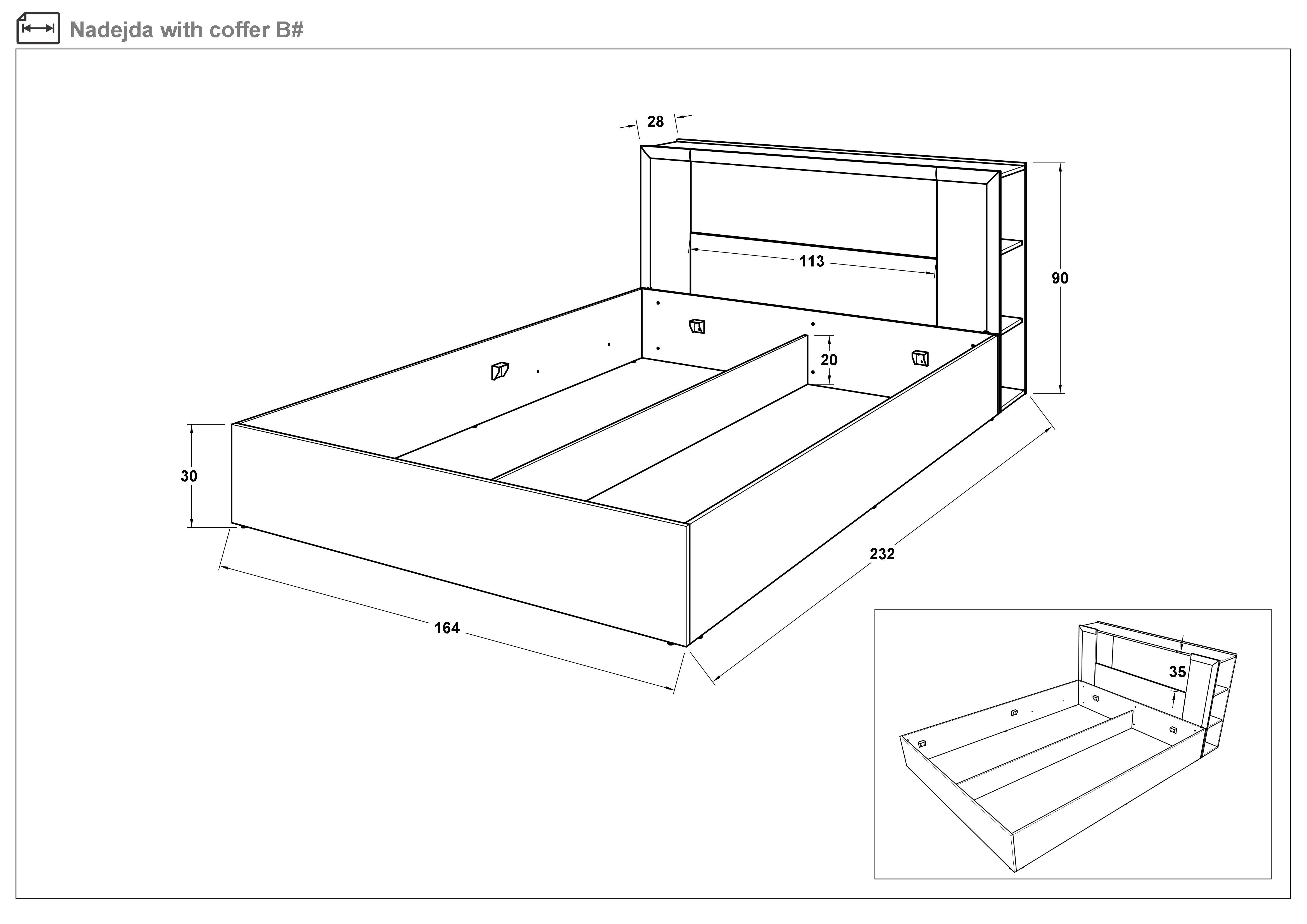 Nadejda with coffer B#

28

113

90

20

30

232

164

35