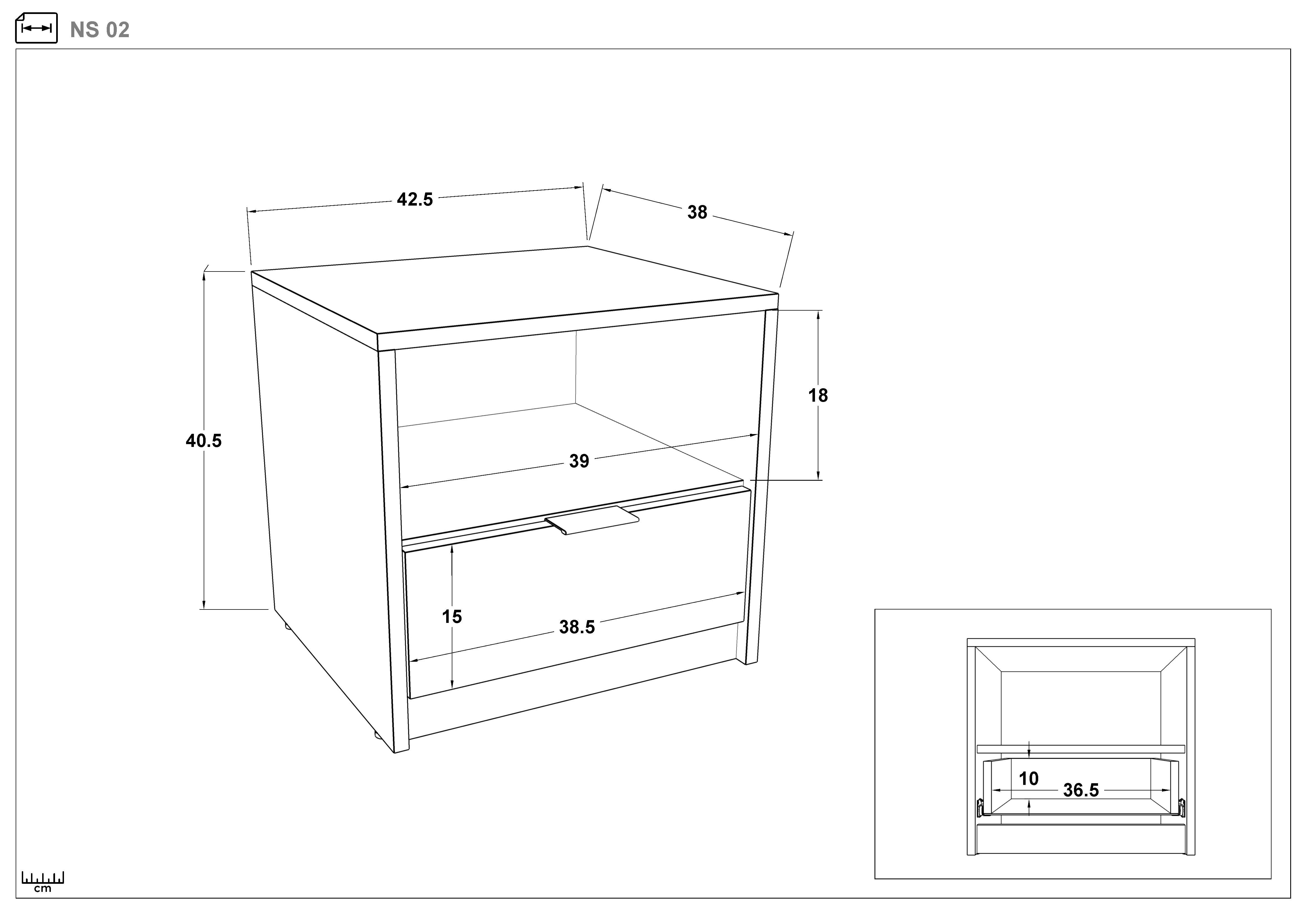 NS 02

42.5
38
40.5
18
39
15
38.5

10
36.5

cm