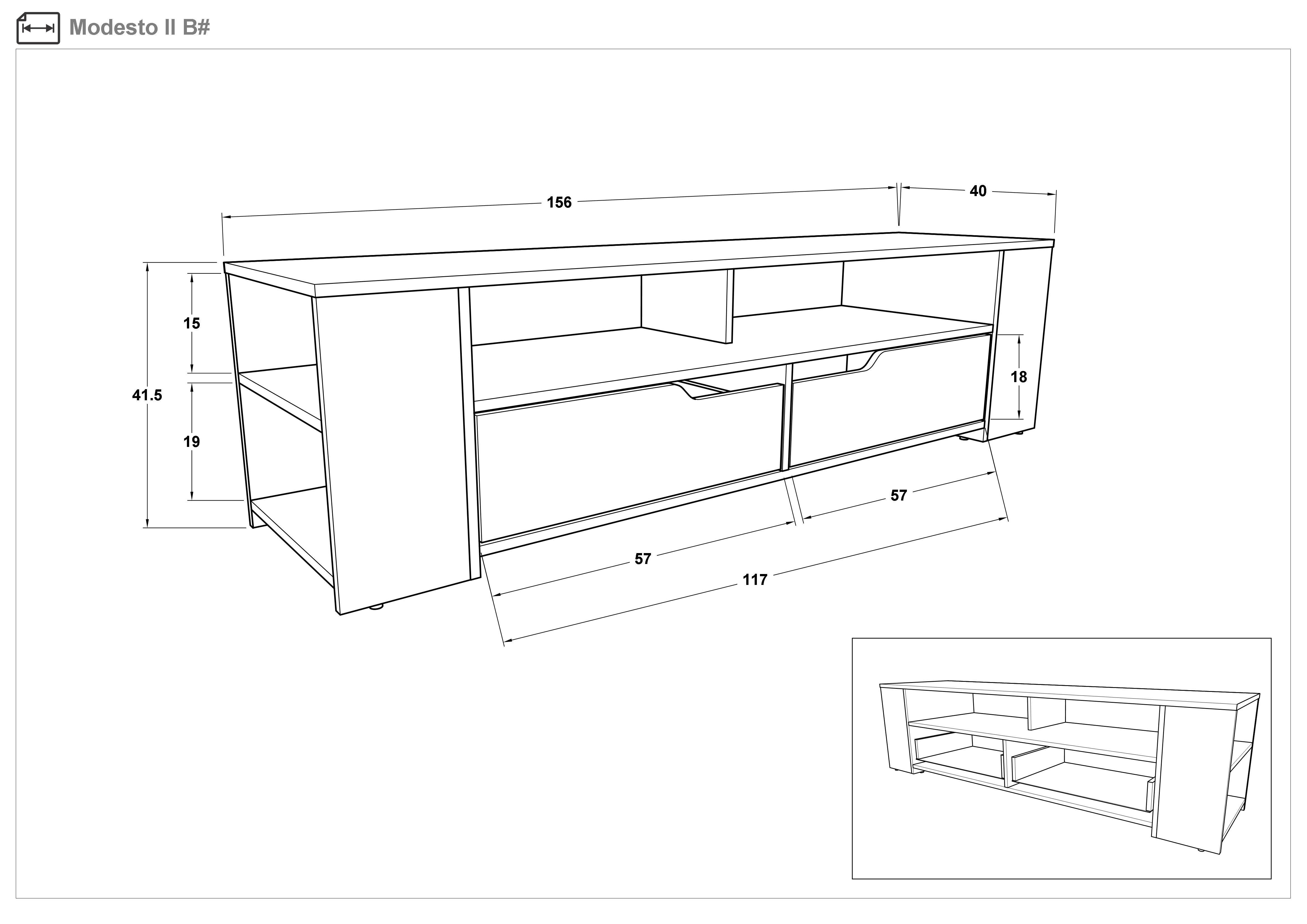 Modesto II B#

156

40

41.5

15

19

18

57

57

117