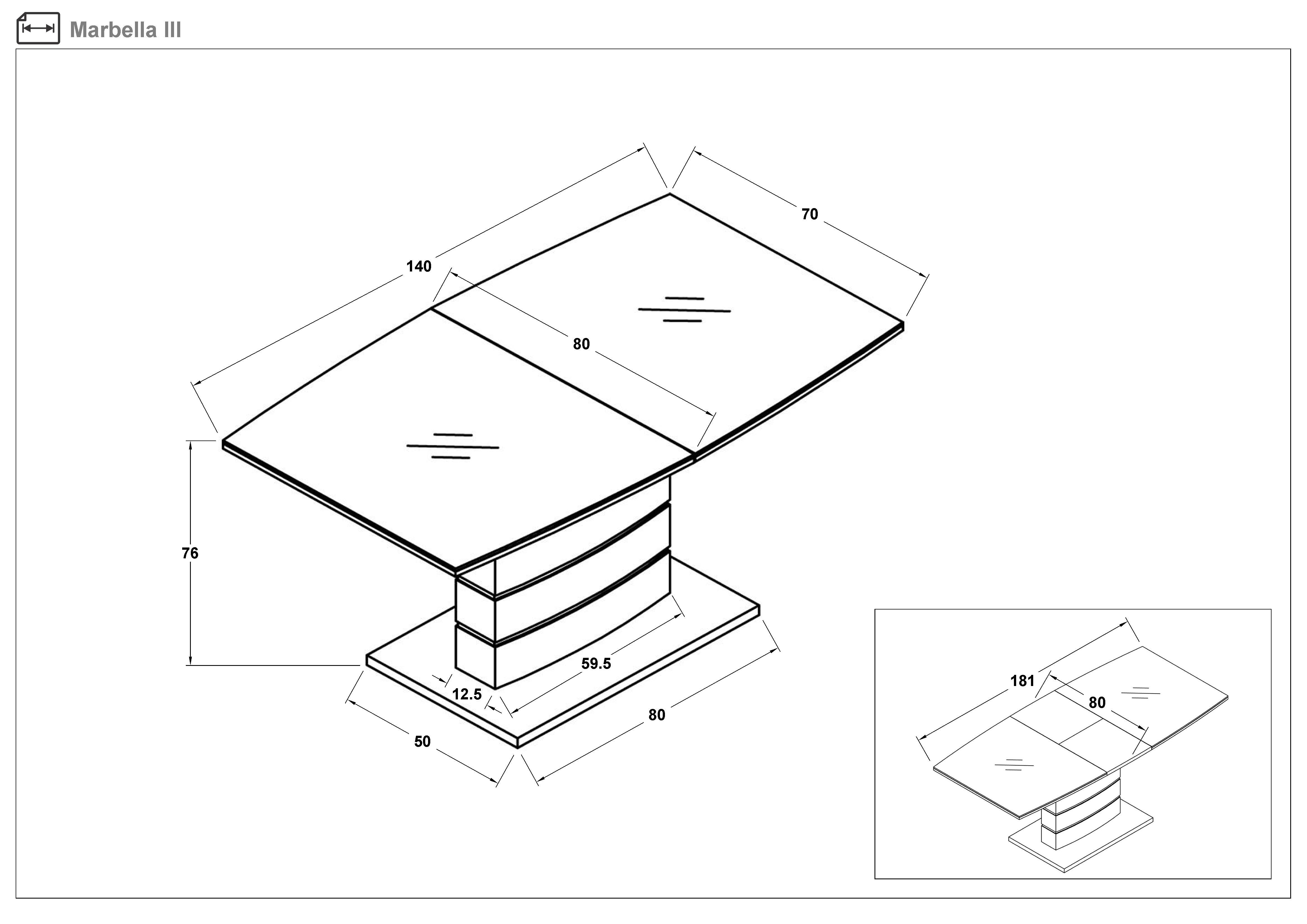 Marbella III

140

70

80

76

59.5

12.5

80

50

181

80