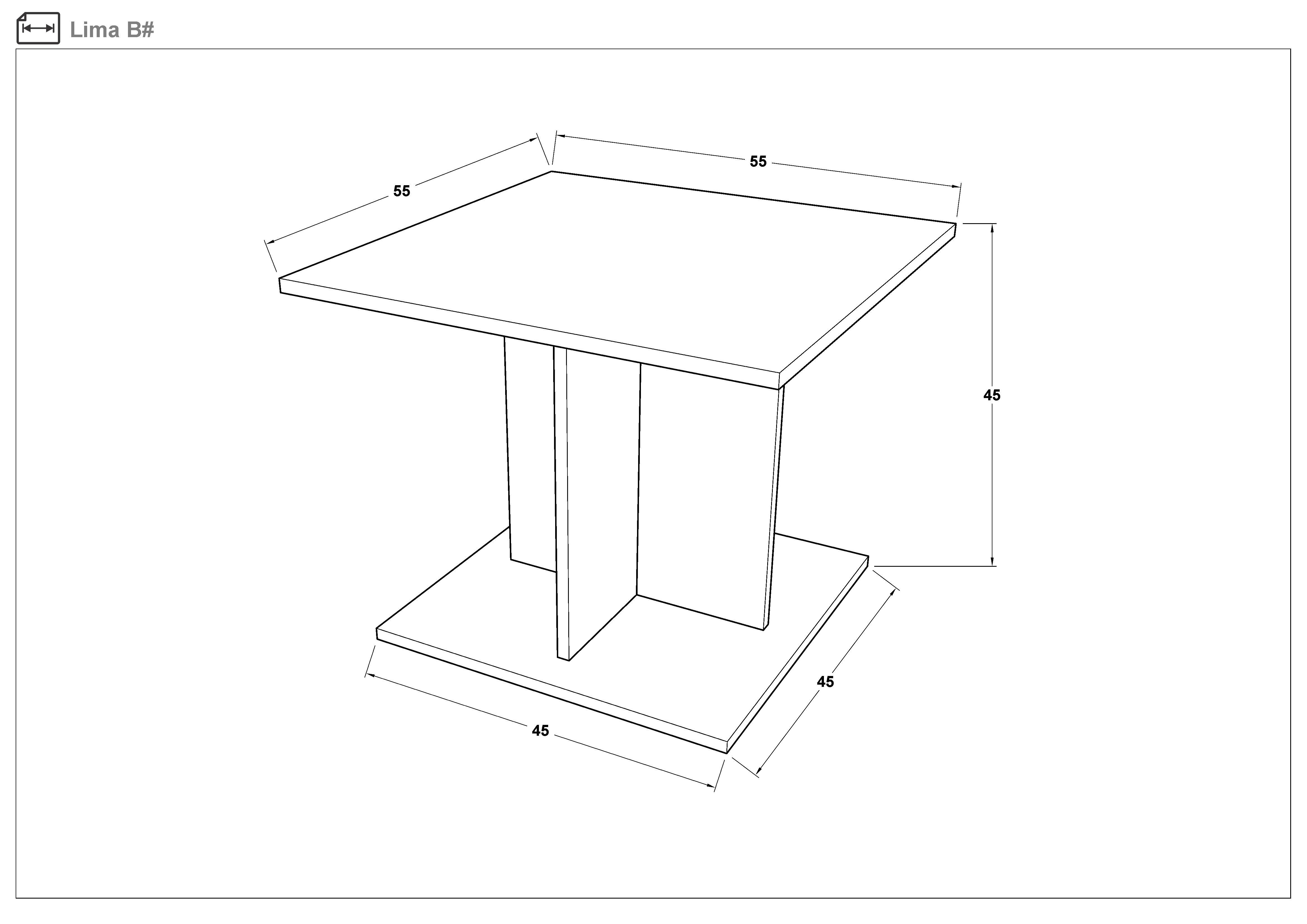 Lima B#

55

55

45

45

45