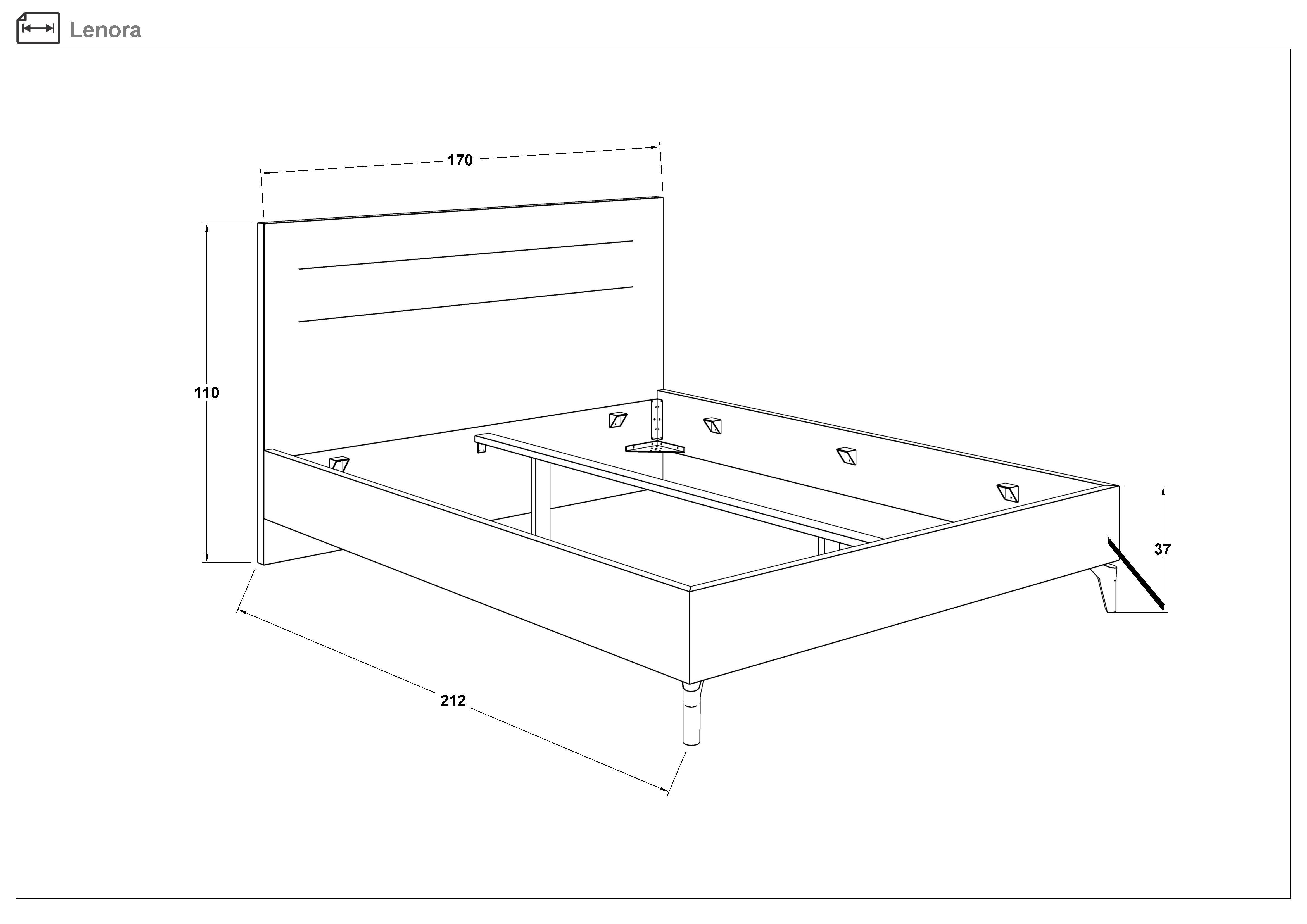 Lenora

170

110

37

212