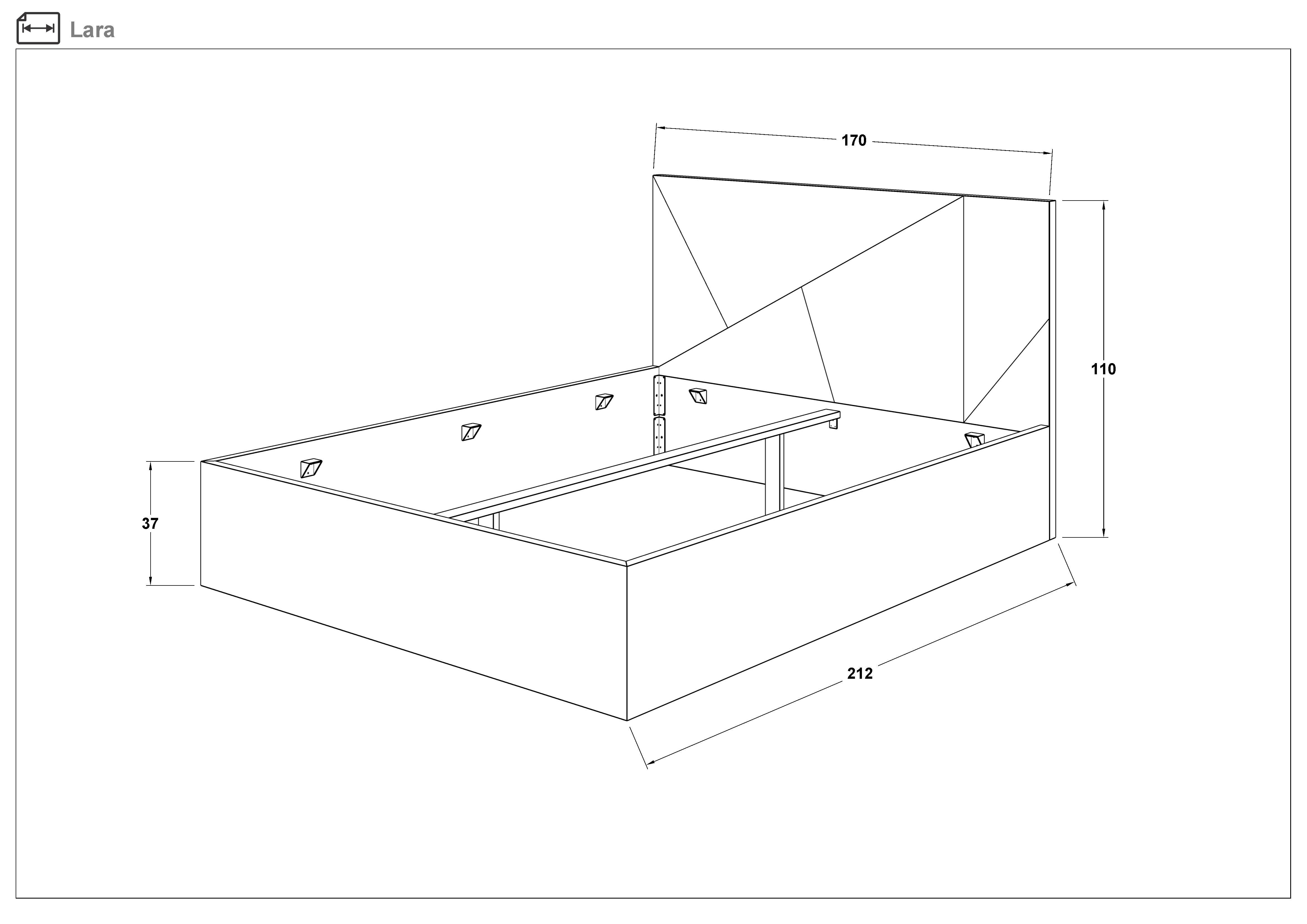 Lara

170

110

37

212