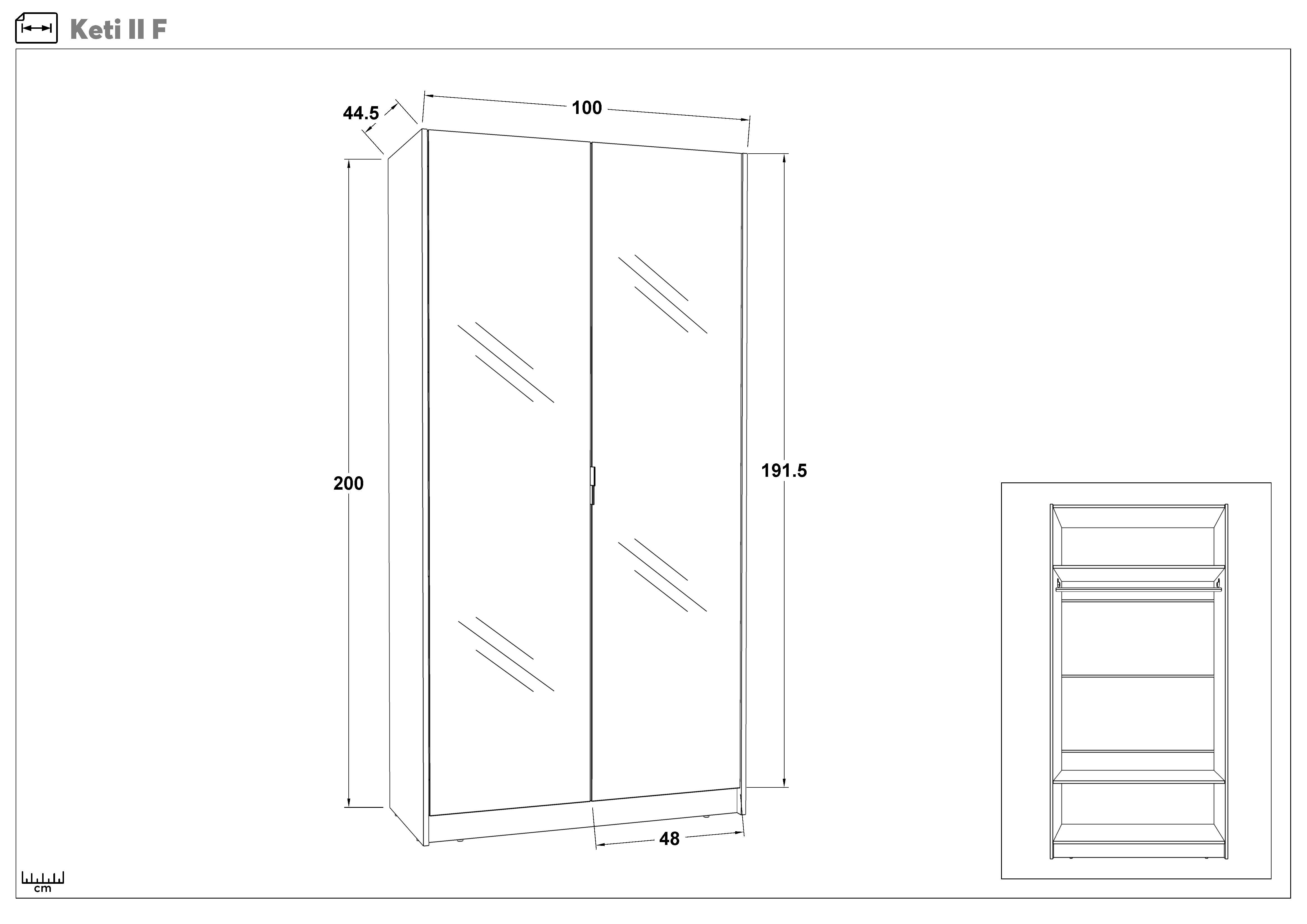 Keti II F

44.5

100

200

191.5

48

cm