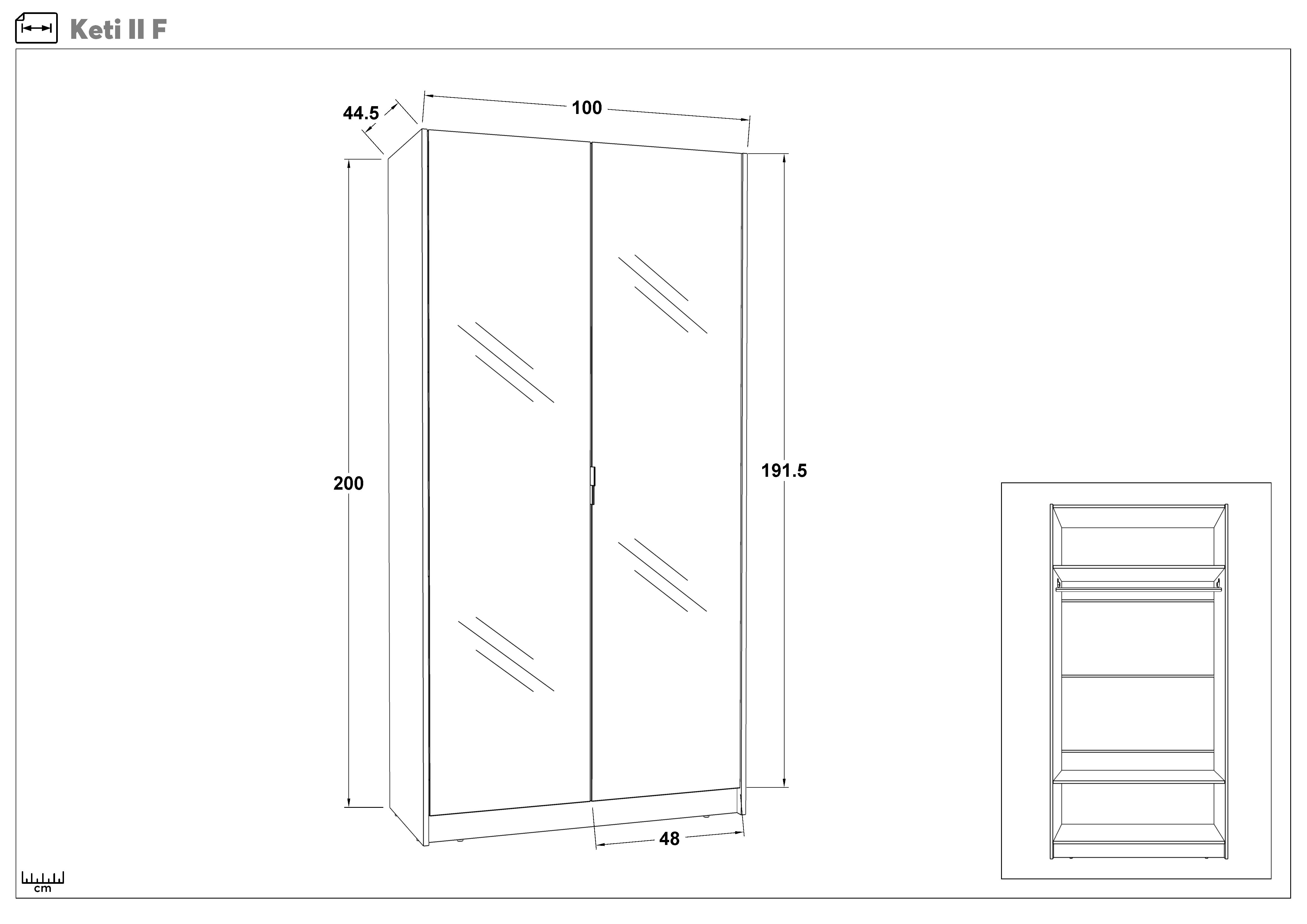 Keti II F

44.5

100

200

191.5

48

cm