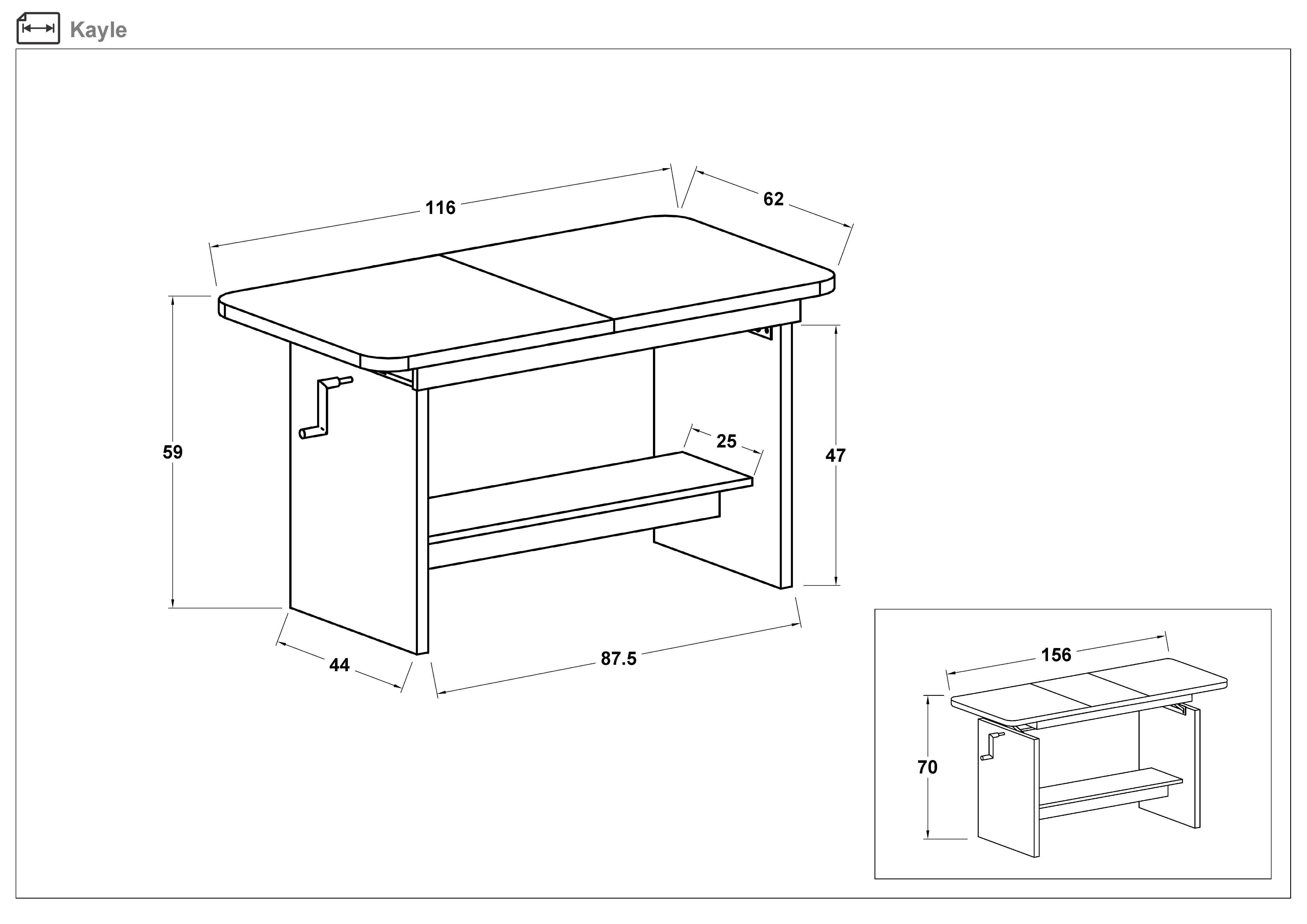 Kayle

116

62

59

25

47

44

87.5

156

70