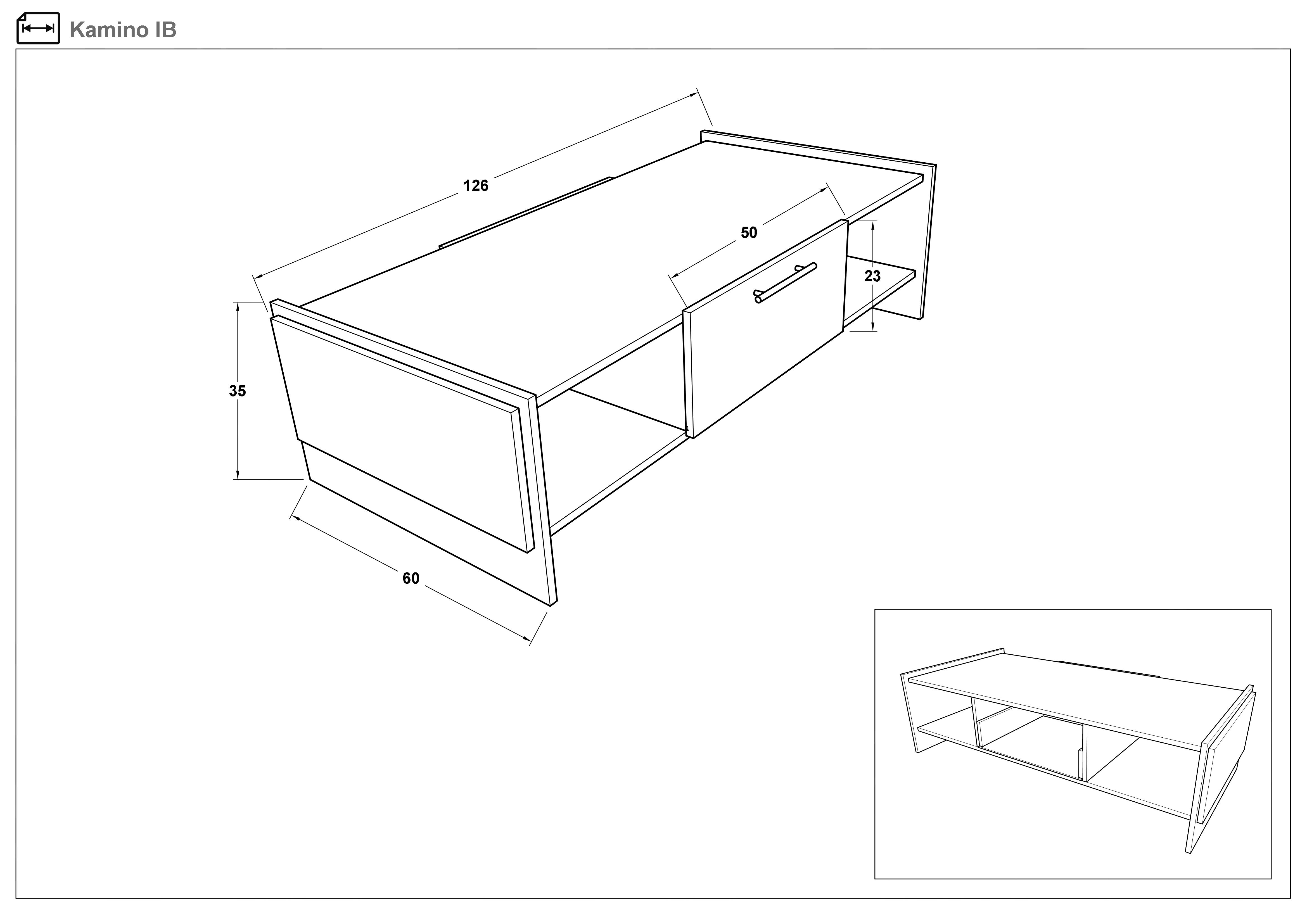 Kamino IB

126

50

23

35

60