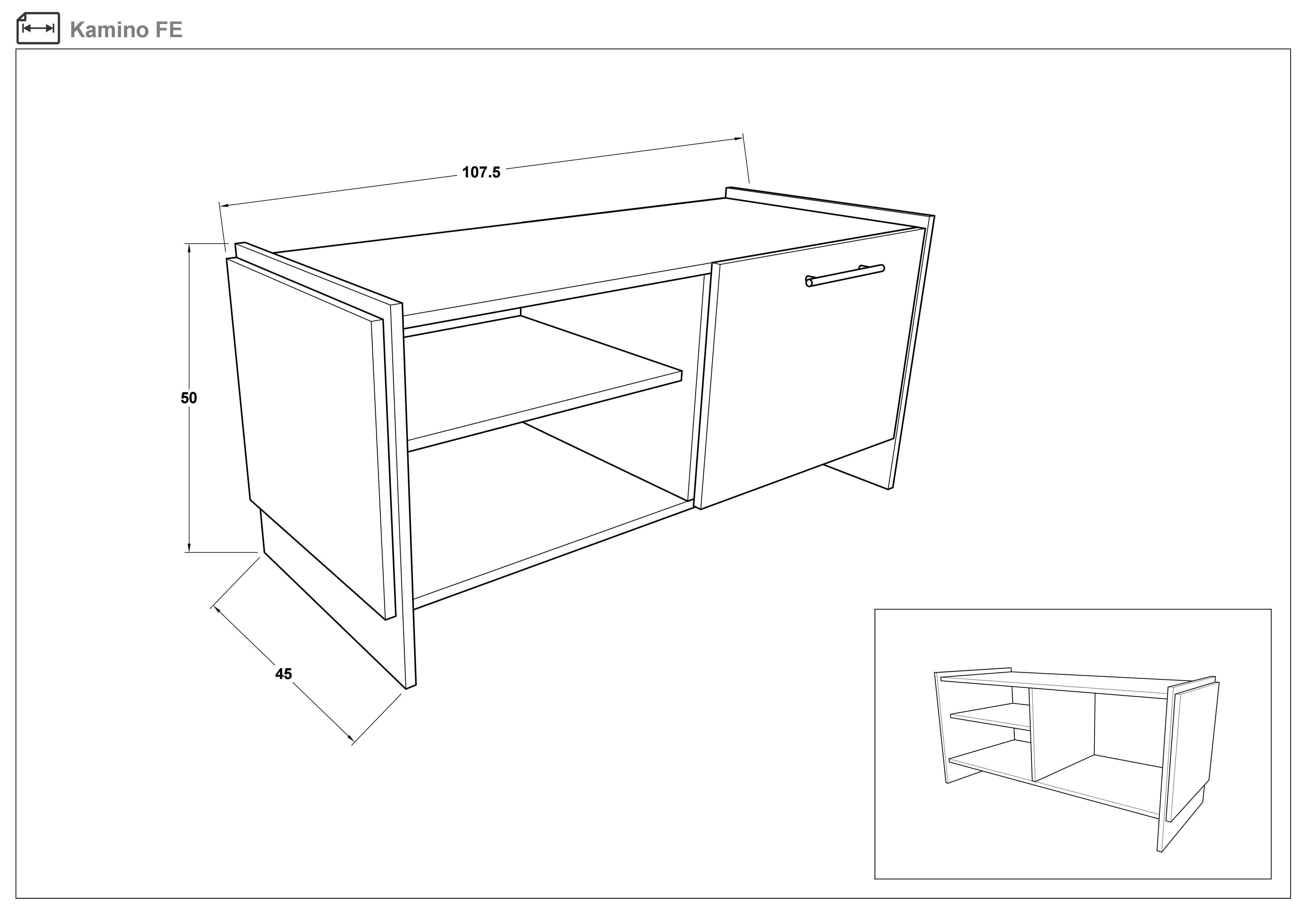 Kamino FE

107.5

50

45