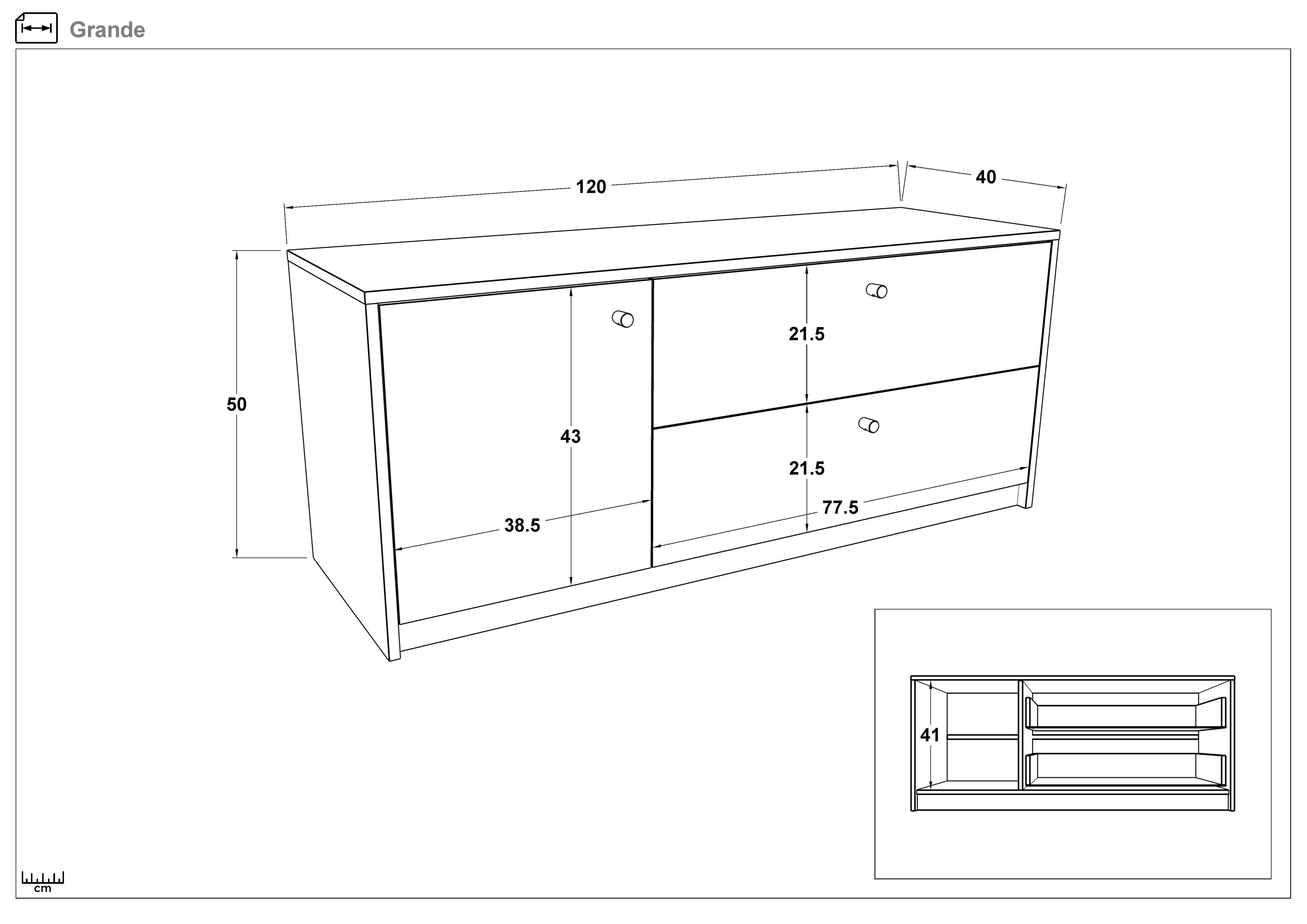 Grande

120

40

50

43

21.5

21.5

38.5

77.5

41

cm