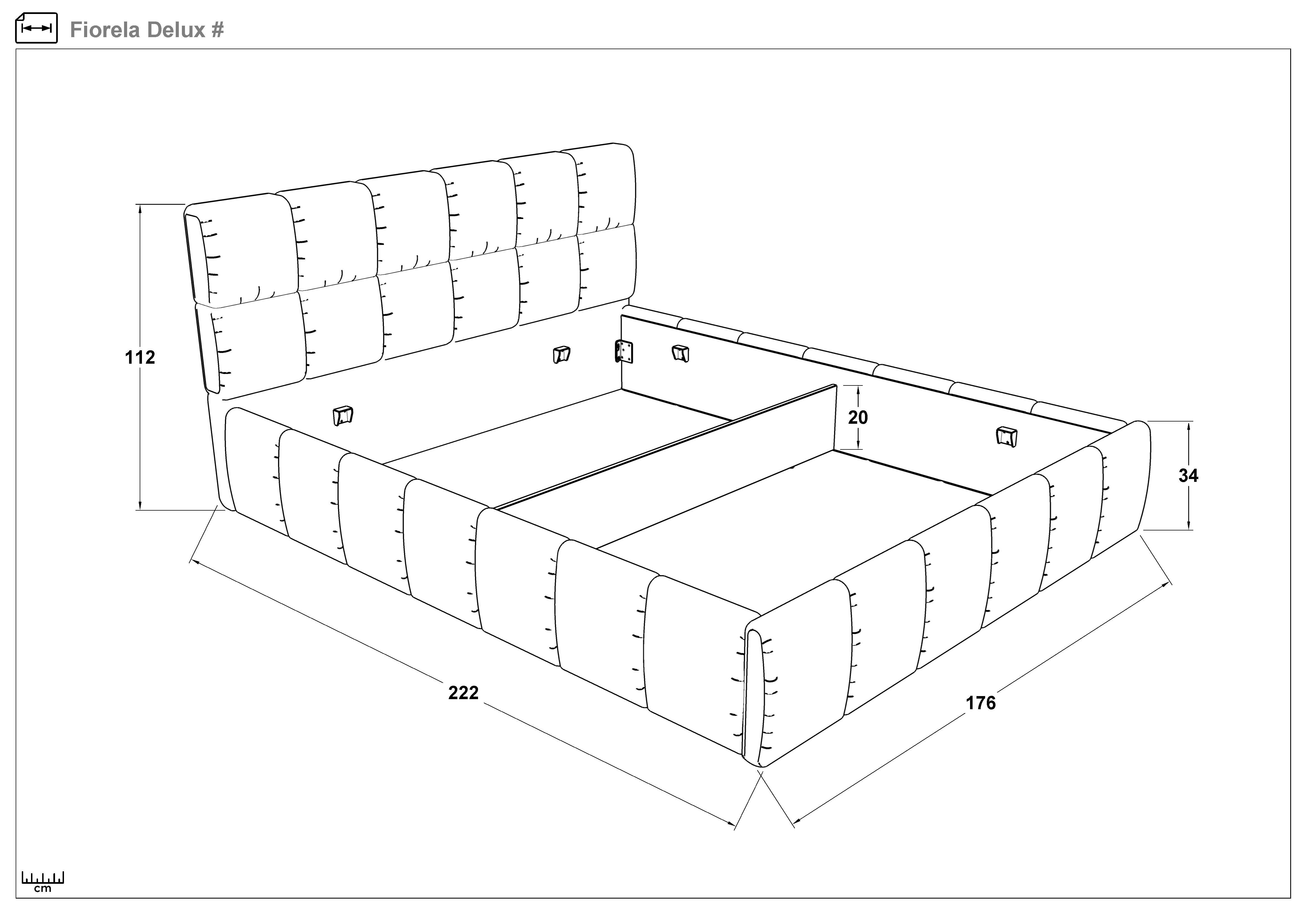 Fiorela Delux #

112

20

34

222

176

cm