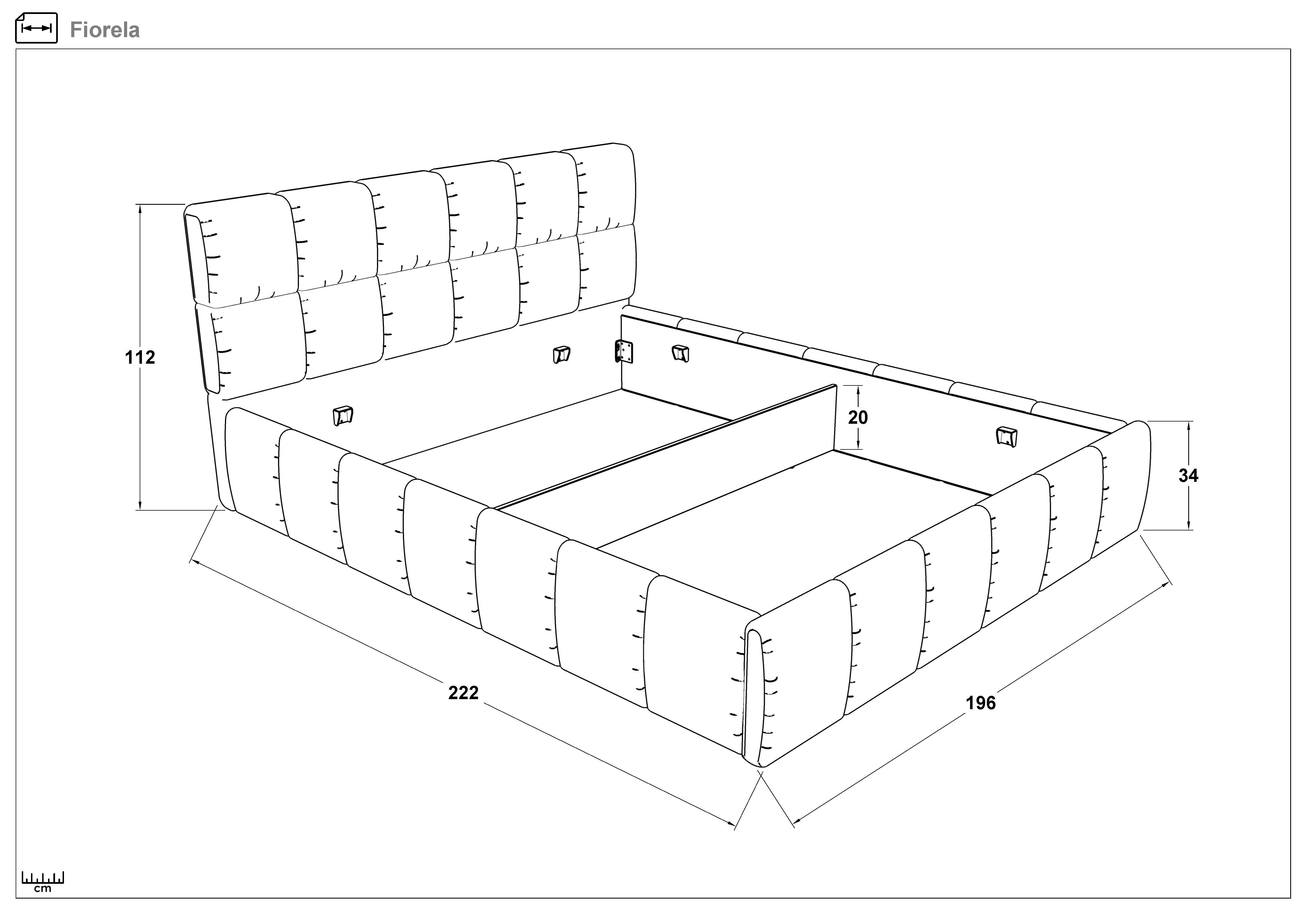 Fiorela

112

20

34

222

196

cm